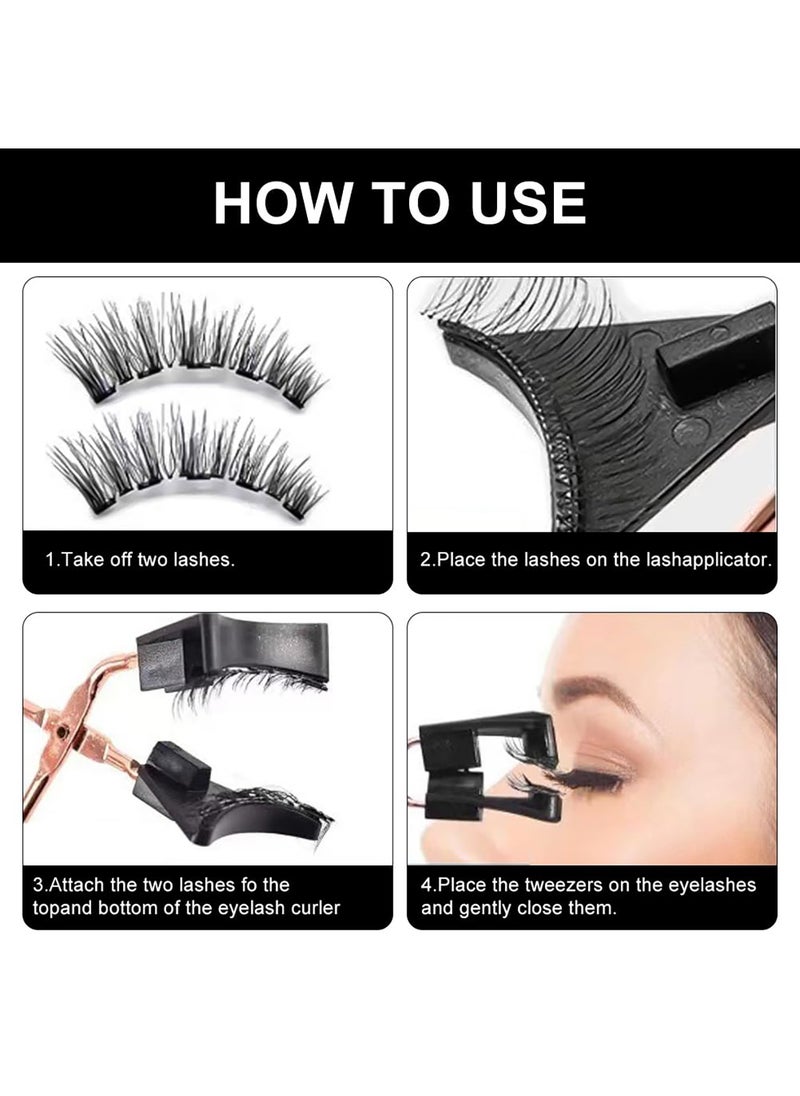 HOW TO USE

1.Take off two lashes.

2.Place the lashes on the lashapplicator.

3.Attach the two lashes fo the topand bottom of the eyelash curler

4.Place the tweezers on the eyelashes and gently close them.