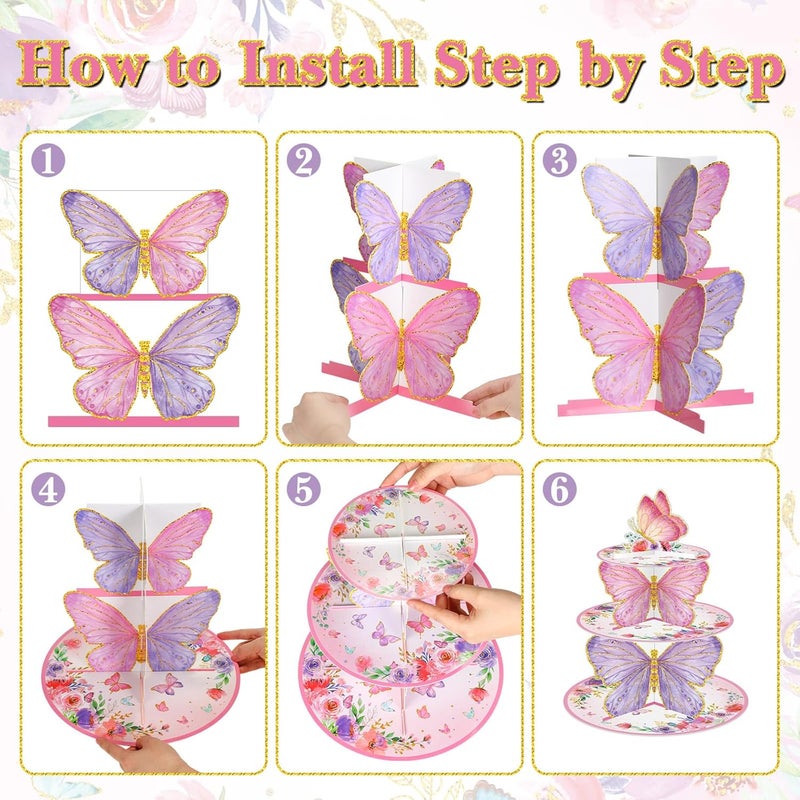 How to Install Step by Step

1

2

3

4

5

6