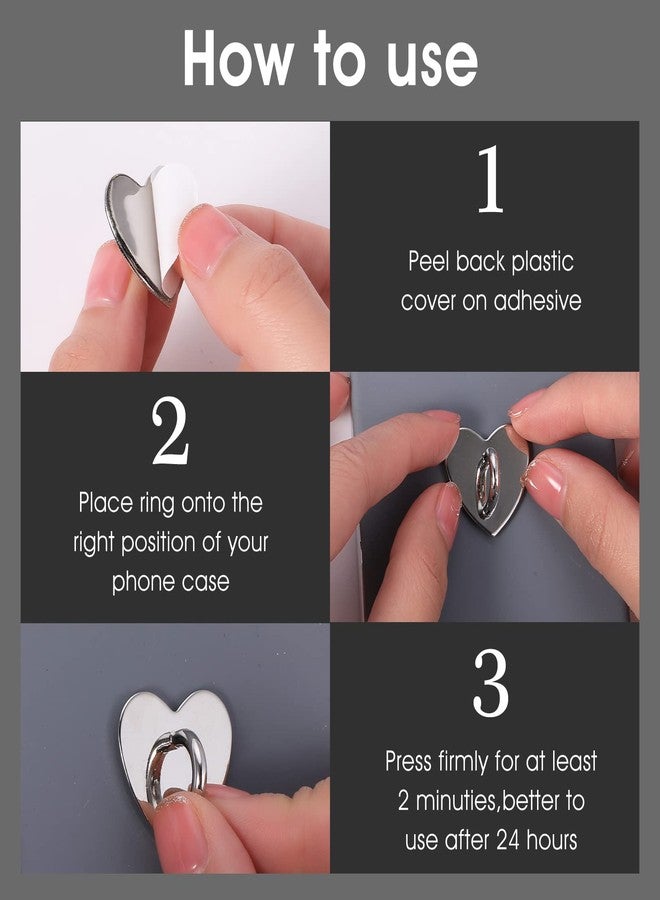 How to use

1

Peel back plastic cover on adhesive

2

Place ring onto the right position of your phone case

3

Press firmly for at least 2 minuties,better to use after 24 hours