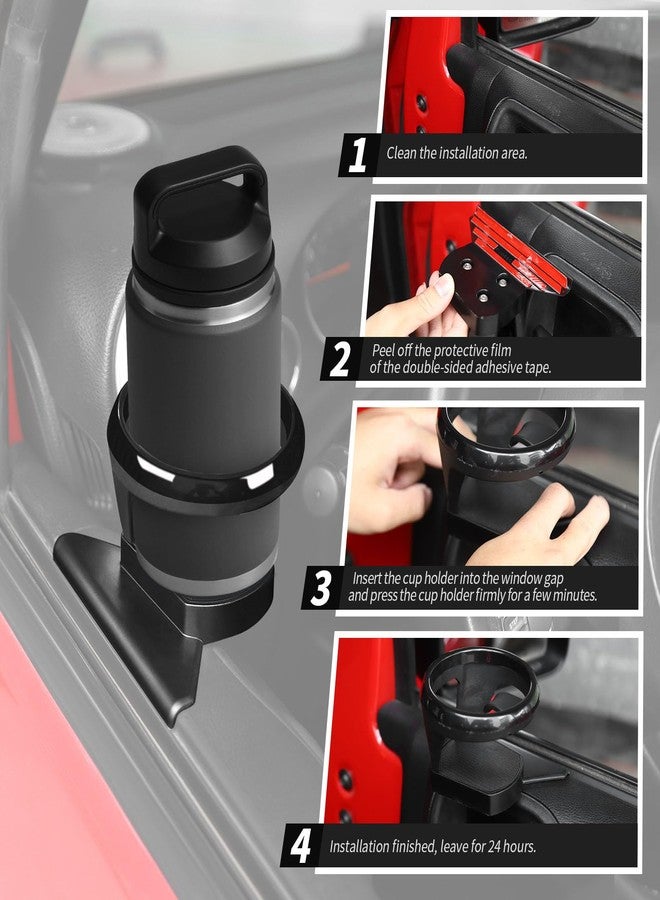 1 Clean the installation area.

2 Peel off the protective film of the double-sided adhesive tape.

3 Insert the cup holder into the window gap and press the cup holder firmly for a few minutes.

4 Installation finished, leave for 24 hours.