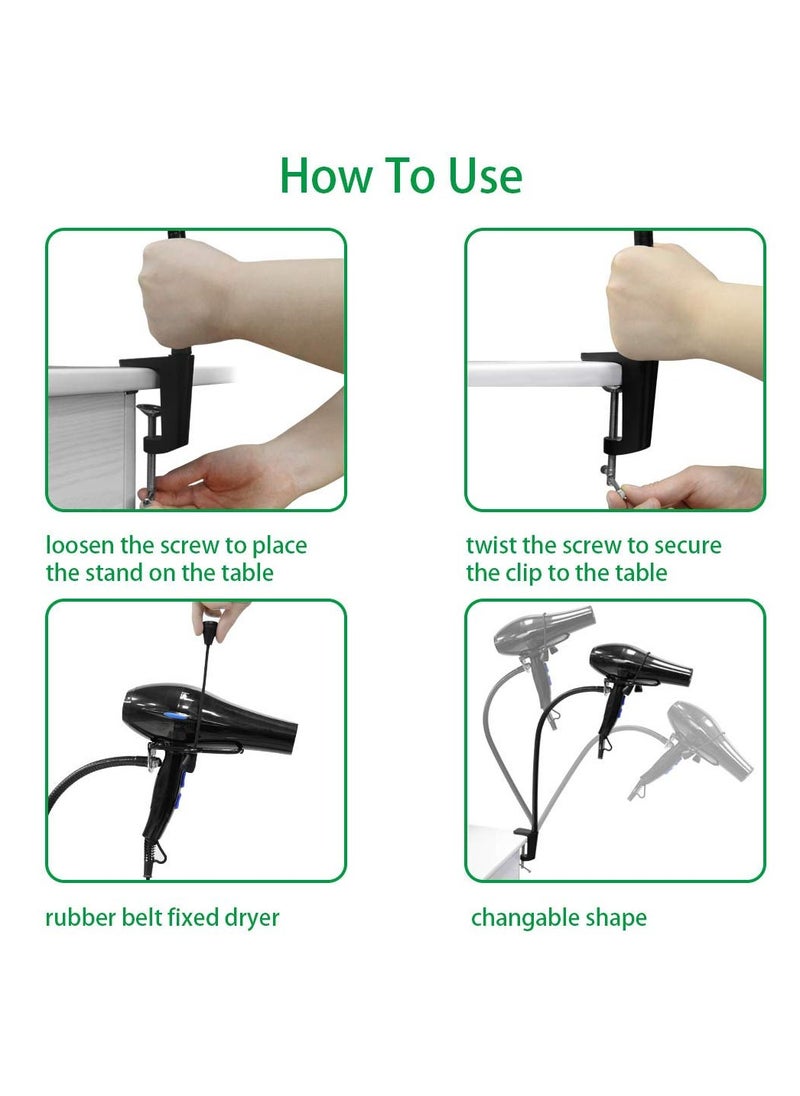 How To Use

loosen the screw to place the stand on the table

twist the screw to secure the clip to the table

rubber belt fixed dryer

changable shape