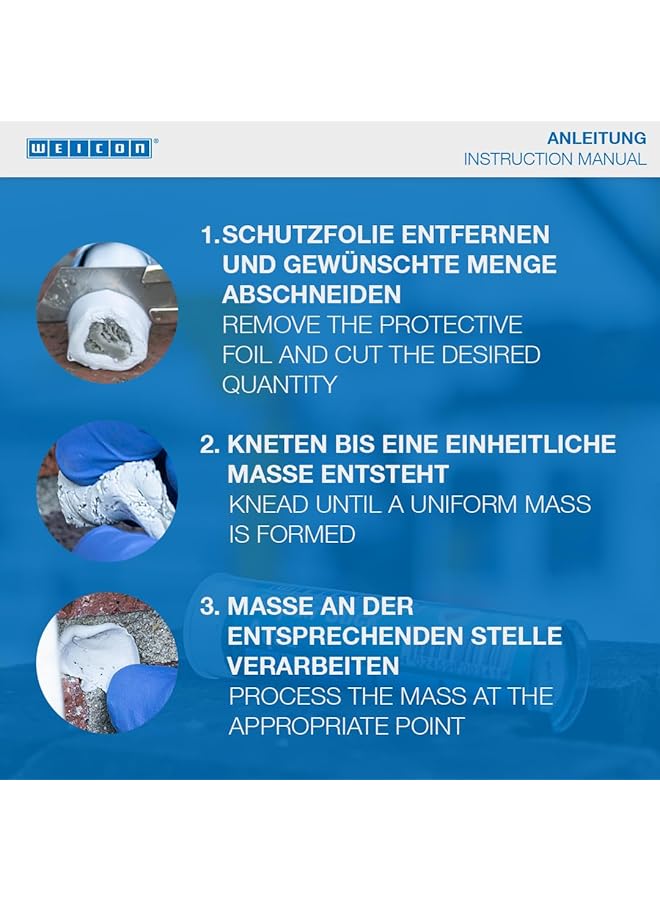 WEICON®

ANLEITUNG
INSTRUCTION MANUAL

1. SCHUTZFOLIE ENTFERNEN UND GEWÜNSCHTE MENGE ABSCHNEIDEN
REMOVE THE PROTECTIVE FOIL AND CUT THE DESIRED QUANTITY

2. KNETEN BIS EINE EINHEITLICHE MASSE ENTSTEHT
KNEAD UNTIL A UNIFORM MASS IS FORMED

3. MASSE AN DER ENTSPRECHENDEN STELLE VERARBEITEN
PROCESS THE MASS AT THE APPROPRIATE POINT