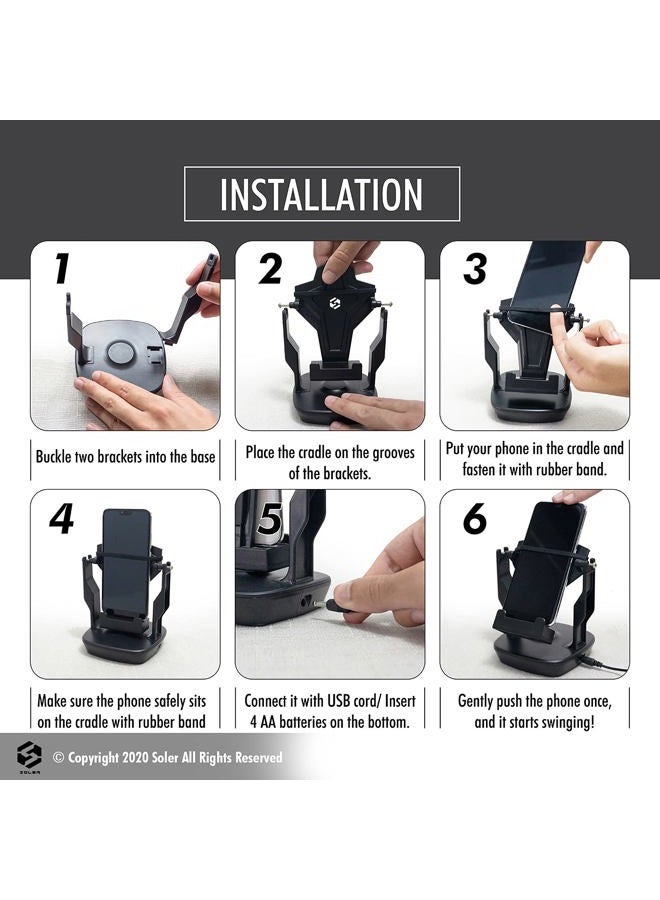 INSTALLATION

1

Buckle two brackets into the base

2

Place the cradle on the grooves of the brackets.

3

Put your phone in the cradle and fasten it with rubber band.

4

Make sure the phone safely sits on the cradle with rubber band

5

Connect it with USB cord/ Insert 4 AA batteries on the bottom.

6

Gently push the phone once, and it starts swinging!

SOLER

© Copyright 2020 Soler All Rights Reserved