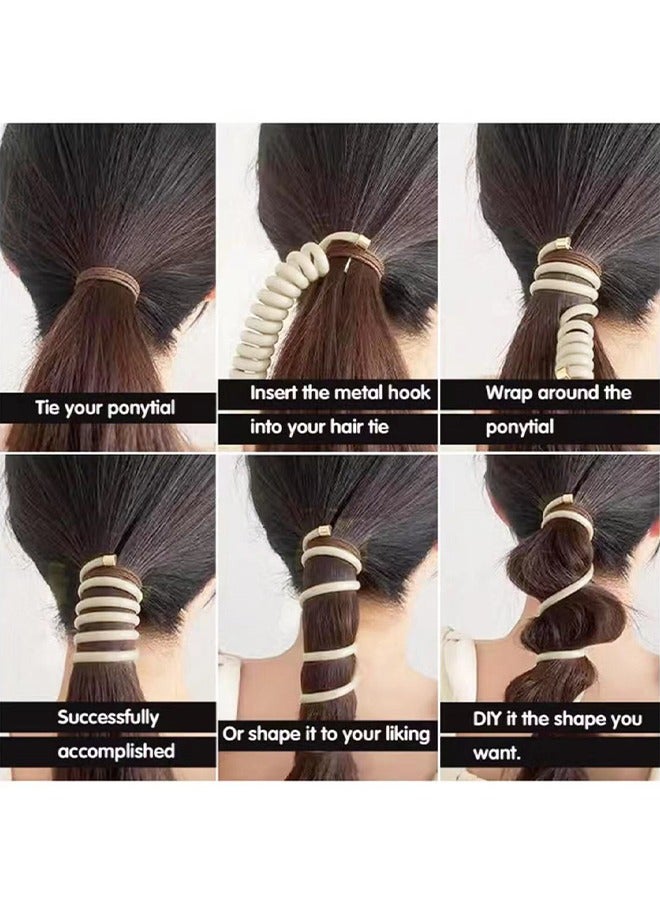 Tie your ponytial

Insert the metal hook into your hair tie

Wrap around the ponytial

Successfully accomplished

Or shape it to your liking

DIY it the shape you want.