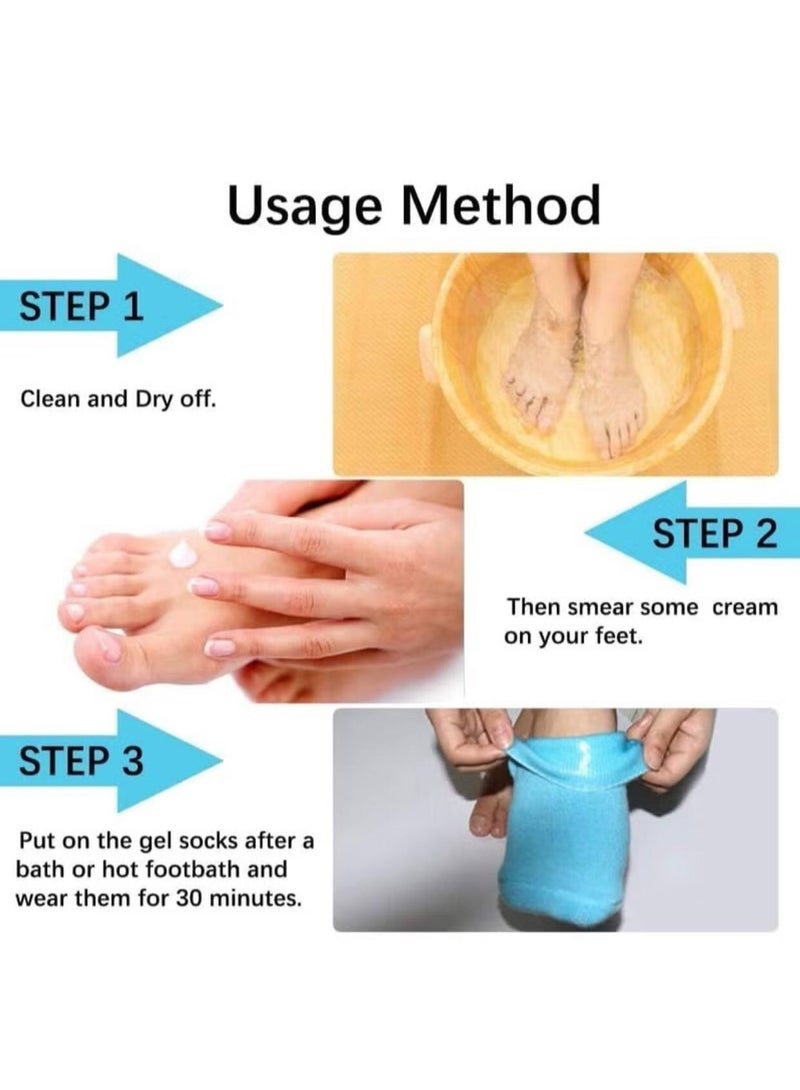 Usage Method

STEP 1

Clean and Dry off.

STEP 2

Then smear some cream on your feet.

STEP 3

Put on the gel socks after a bath or hot footbath and wear them for 30 minutes.