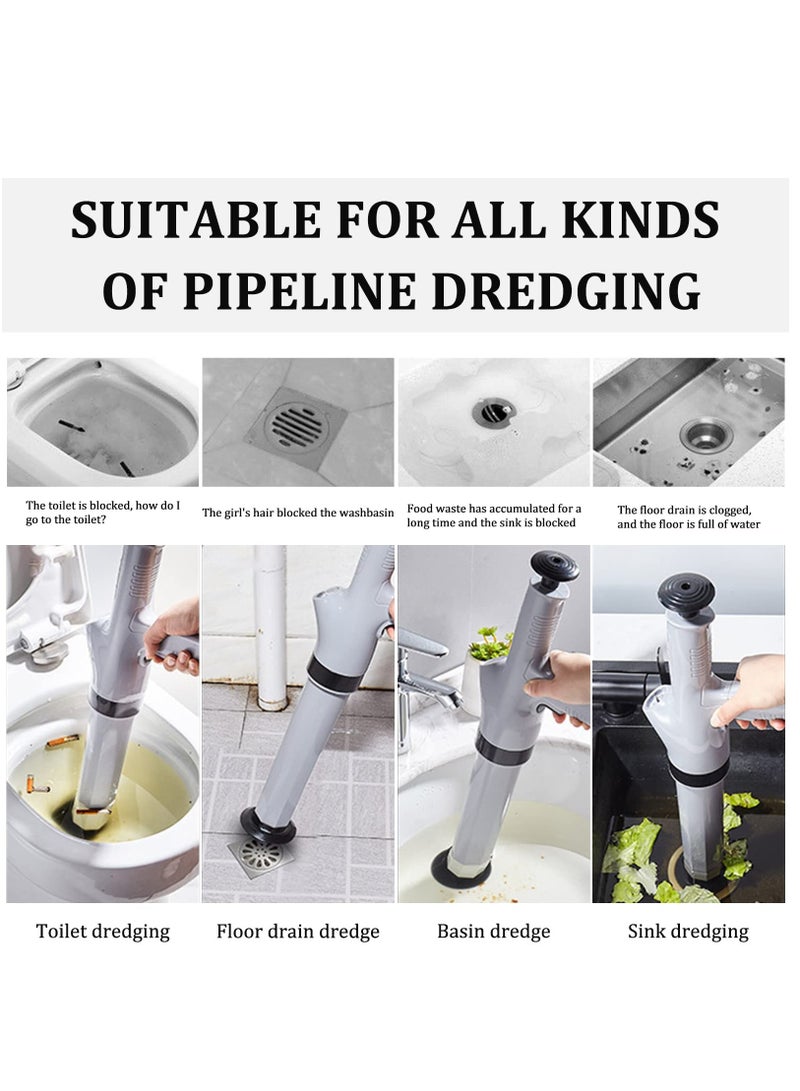 SUITABLE FOR ALL KINDS OF PIPELINE DREDGING

The toilet is blocked, how do I go to the toilet?

The girl's hair blocked the washbasin

Food waste has accumulated for a long time and the sink is blocked

The floor drain is clogged, and the floor is full of water

Toilet dredging

Floor drain dredge

Basin dredge

Sink dredging