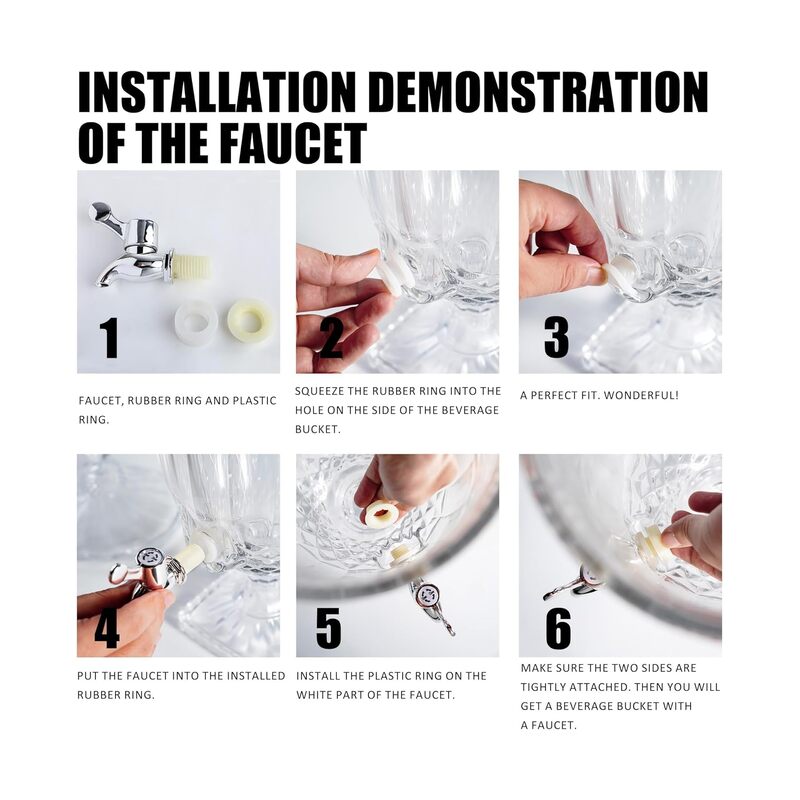 INSTALLATION DEMONSTRATION OF THE FAUCET

1

FAUCET, RUBBER RING AND PLASTIC RING.

2

SQUEEZE THE RUBBER RING INTO THE HOLE ON THE SIDE OF THE BEVERAGE BUCKET.

3

A PERFECT FIT. WONDERFUL!

4

PUT THE FAUCET INTO THE INSTALLED RUBBER RING.

5

INSTALL THE PLASTIC RING ON THE WHITE PART OF THE FAUCET.

6

MAKE SURE THE TWO SIDES ARE TIGHTLY ATTACHED. THEN YOU WILL GET A BEVERAGE BUCKET WITH A FAUCET.