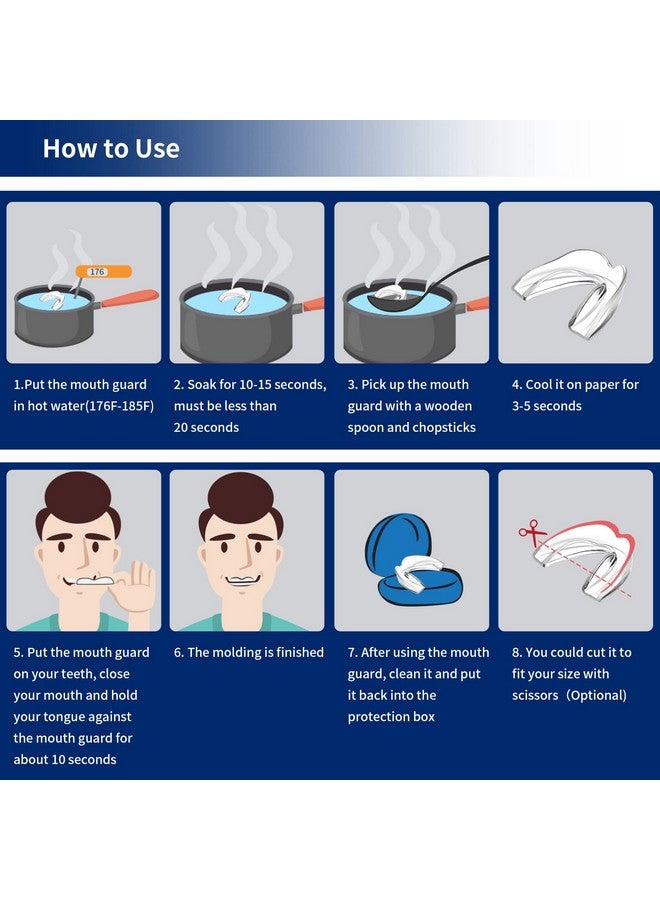 How to Use

176

1.Put the mouth guard in hot water(176F-185F)

2. Soak for 10-15 seconds, must be less than 20 seconds

3. Pick up the mouth guard with a wooden spoon and chopsticks

4. Cool it on paper for 3-5 seconds

5. Put the mouth guard on your teeth, close your mouth and hold your tongue against the mouth guard for about 10 seconds

6. The molding is finished

7. After using the mouth guard, clean it and put it back into the protection box

8. You could cut it to fit your size with scissors（Optional)