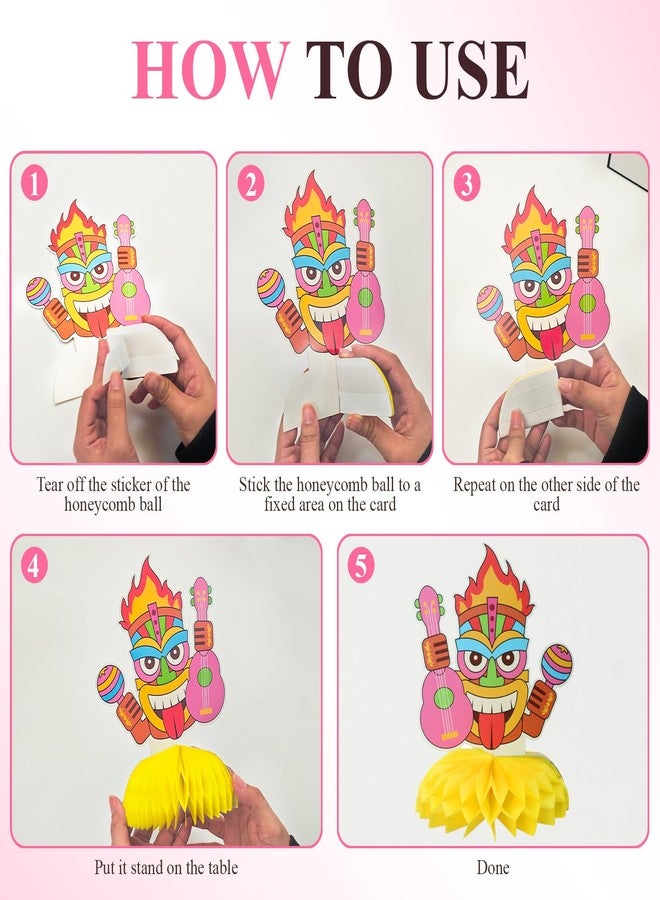 HOW TO USE

1

Tear off the sticker of the honeycomb ball

2

Stick the honeycomb ball to a fixed area on the card

3

Repeat on the other side of the card

4

Put it stand on the table

5

Done