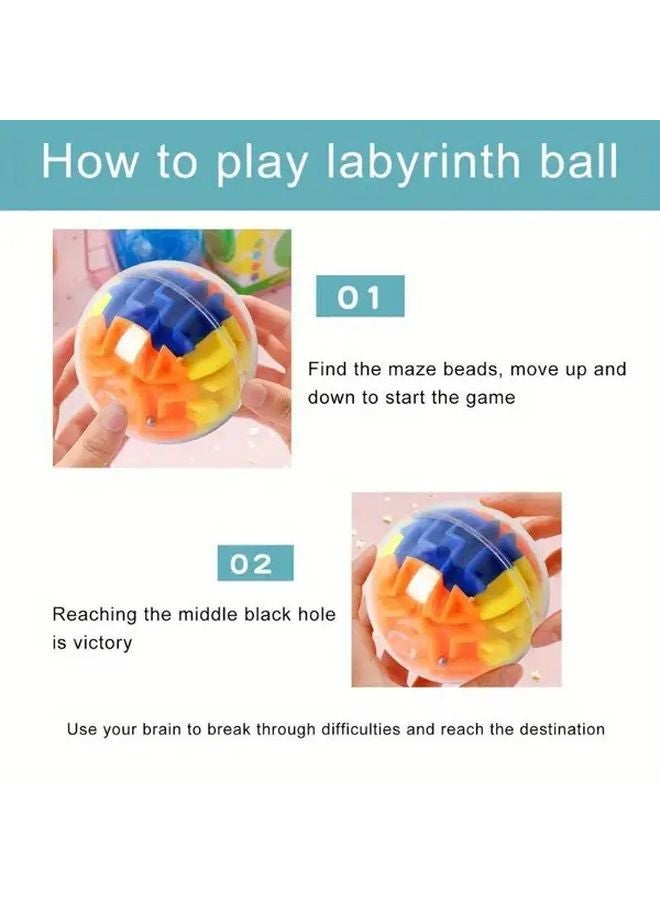 How to play labyrinth ball

01

Find the maze beads, move up and down to start the game

02

Reaching the middle black hole is victory

Use your brain to break through difficulties and reach the destination