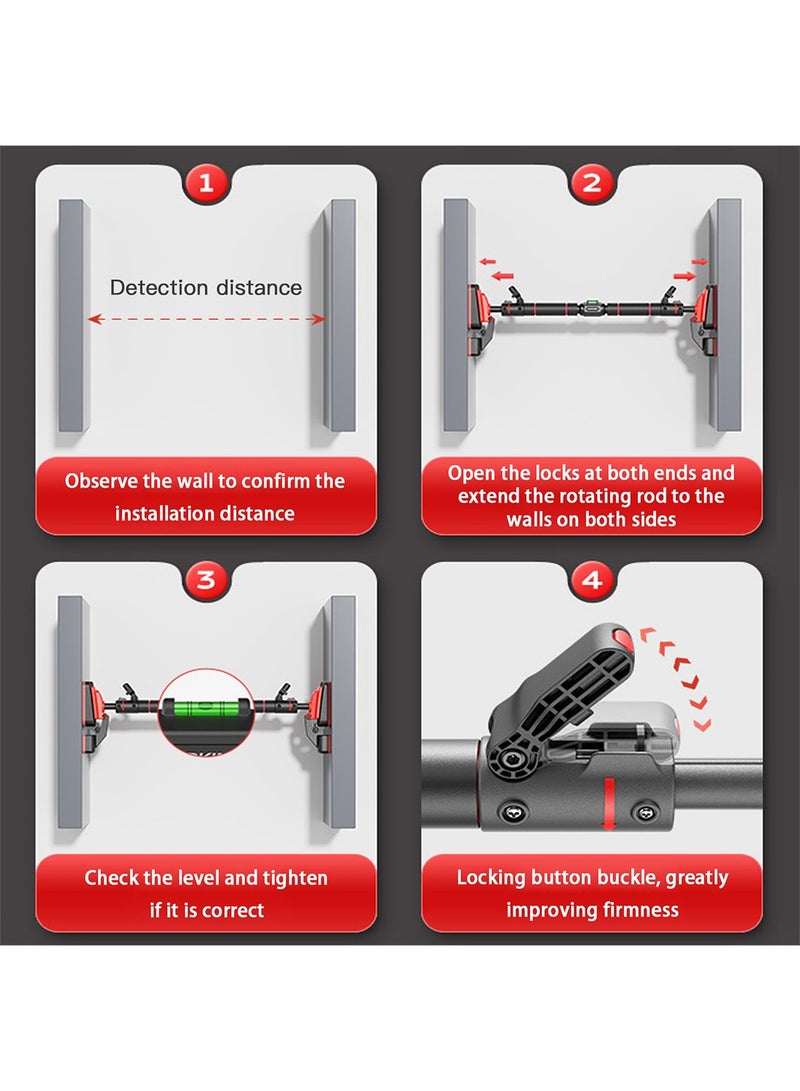 1

Detection distance

Observe the wall to confirm the installation distance

2

Open the locks at both ends and extend the rotating rod to the walls on both sides

3

Check the level and tighten if it is correct

4

Locking button buckle, greatly improving firmness