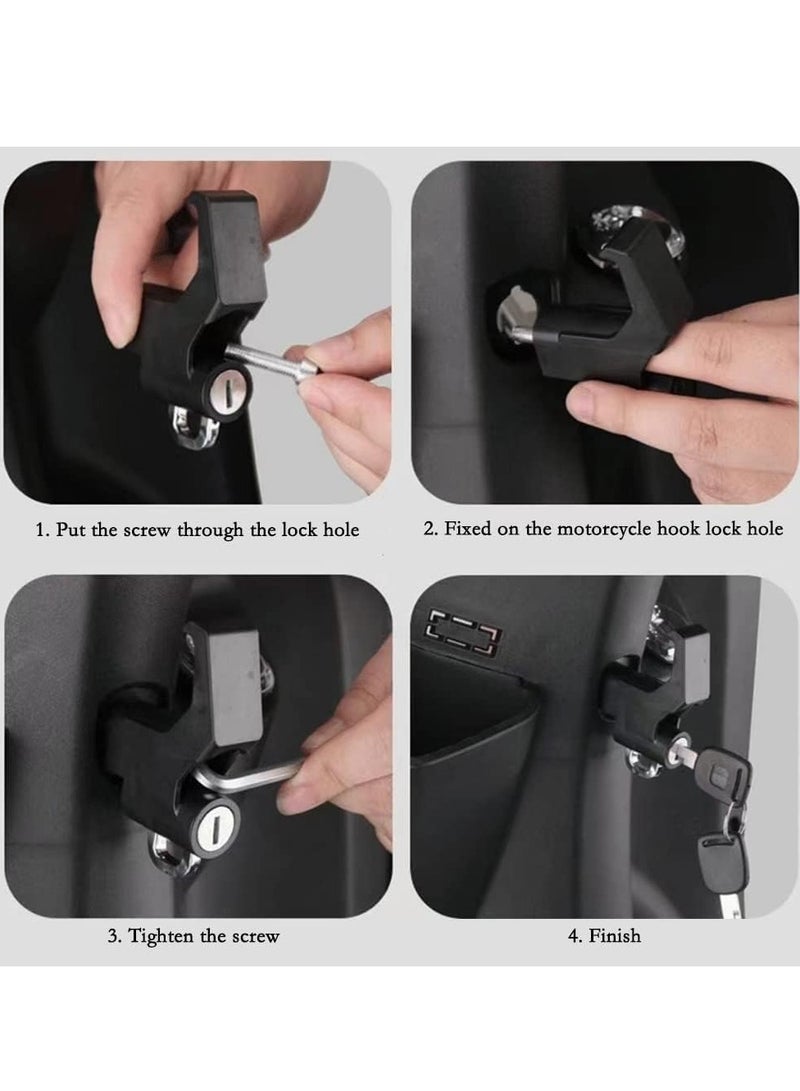 1. Put the screw through the lock hole

2. Fixed on the motorcycle hook lock hole

3. Tighten the screw

4. Finish