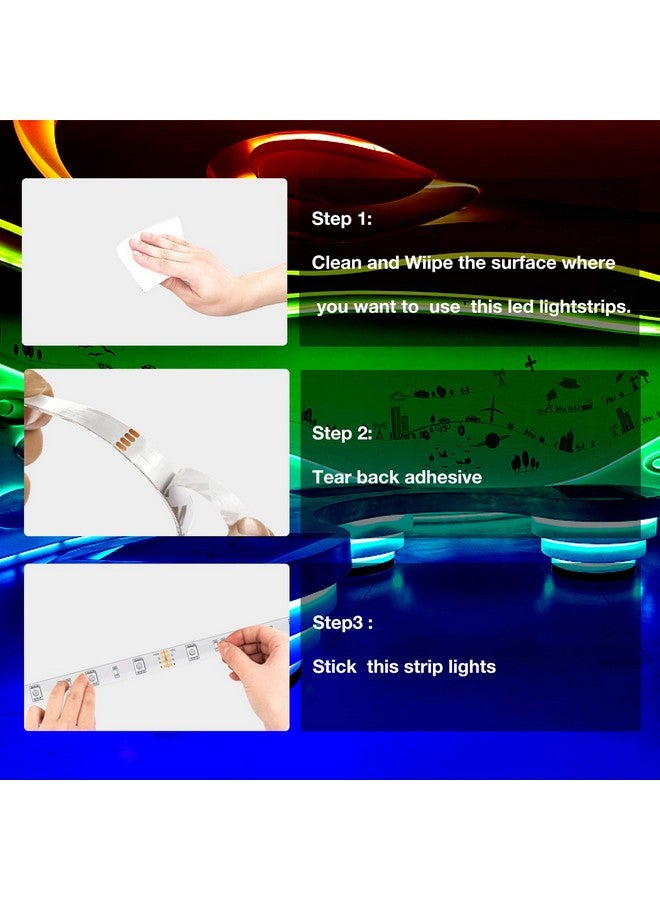 Step 1:

Clean and Wiipe the surface where you want to use this led lightstrips.

Step 2:

Tear back adhesive

Step3 :

Stick this strip lights