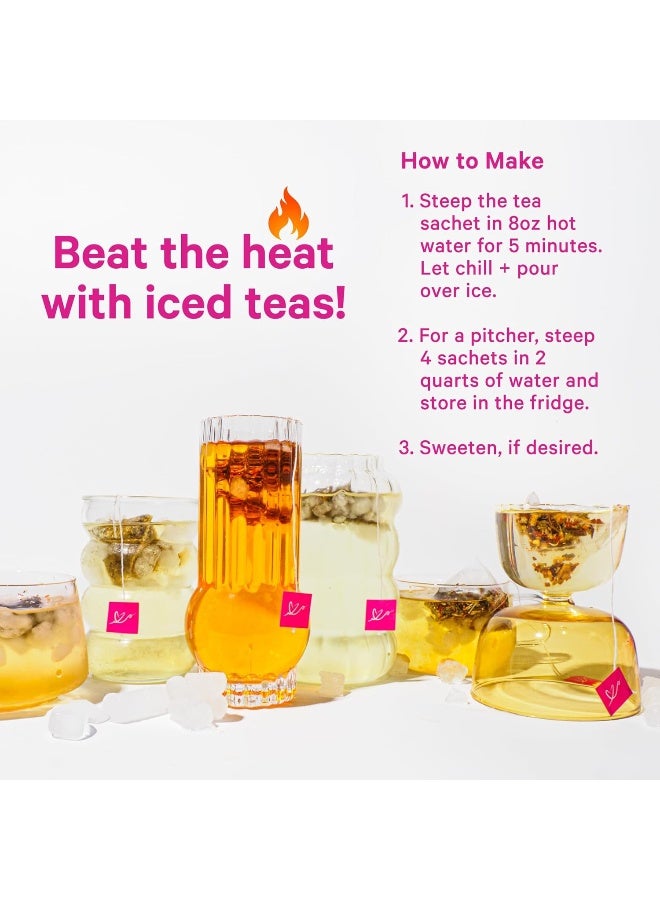 Beat the heat with iced teas!

How to Make

1. Steep the tea sachet in 8oz hot water for 5 minutes. Let chill + pour over ice.

2. For a pitcher, steep 4 sachets in 2 quarts of water and store in the fridge.

3. Sweeten, if desired.