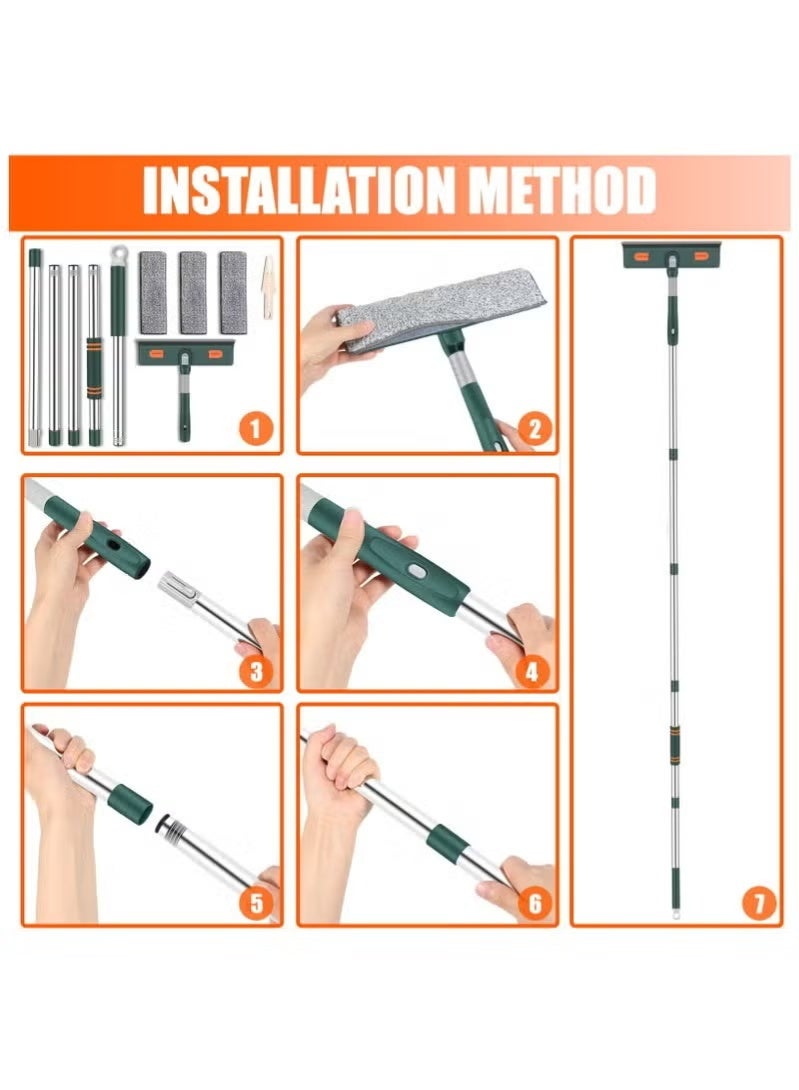 INSTALLATION METHOD

1

2

3

4

5

6

7