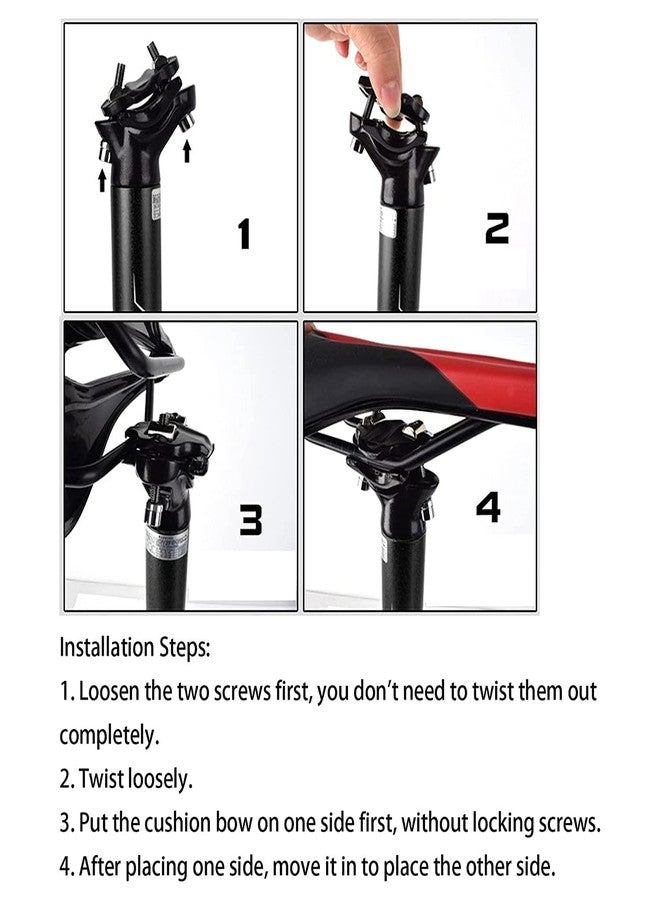 1

2

3

4

Installation Steps:

1. Loosen the two screws first, you don't need to twist them out completely.

2. Twist loosely.

3. Put the cushion bow on one side first, without locking screws.

4. After placing one side, move it in to place the other side.