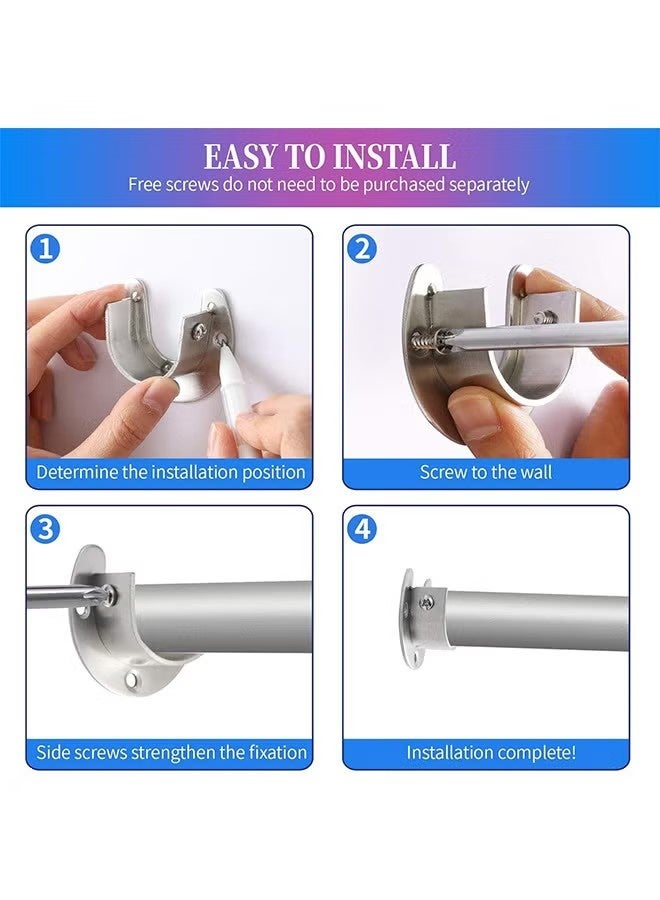 EASY TO INSTALL
Free screws do not need to be purchased separately

1
Determine the installation position

2
Screw to the wall

3
Side screws strengthen the fixation

4
Installation complete!