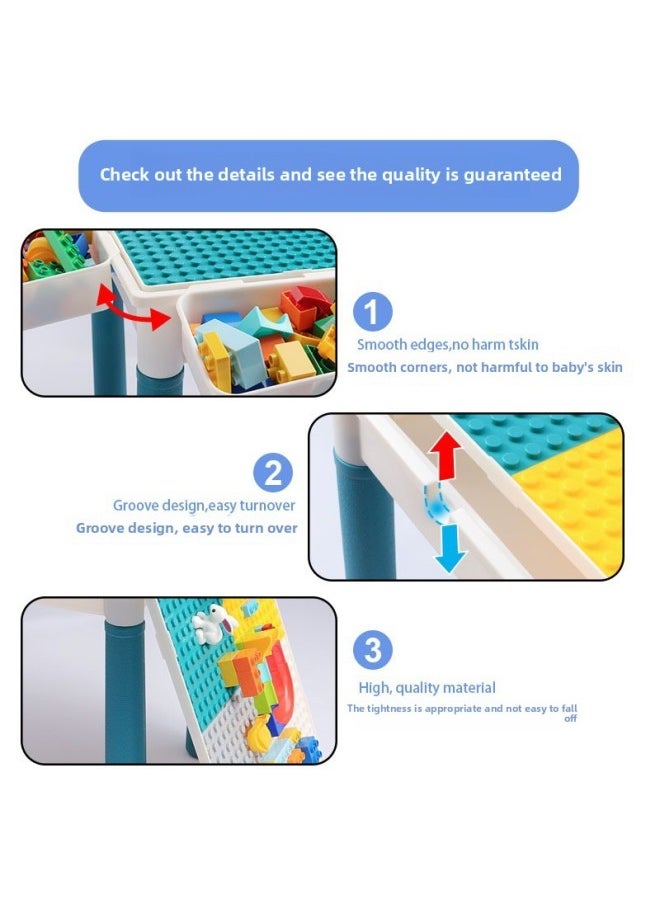 Check out the details and see the quality is guaranteed

1

Smooth edges,no harm tskin

Smooth corners, not harmful to baby's skin

2

Groove design,easy turnover

Groove design, easy to turn over

3

High, quality material

The tightness is appropriate and not easy to fall off