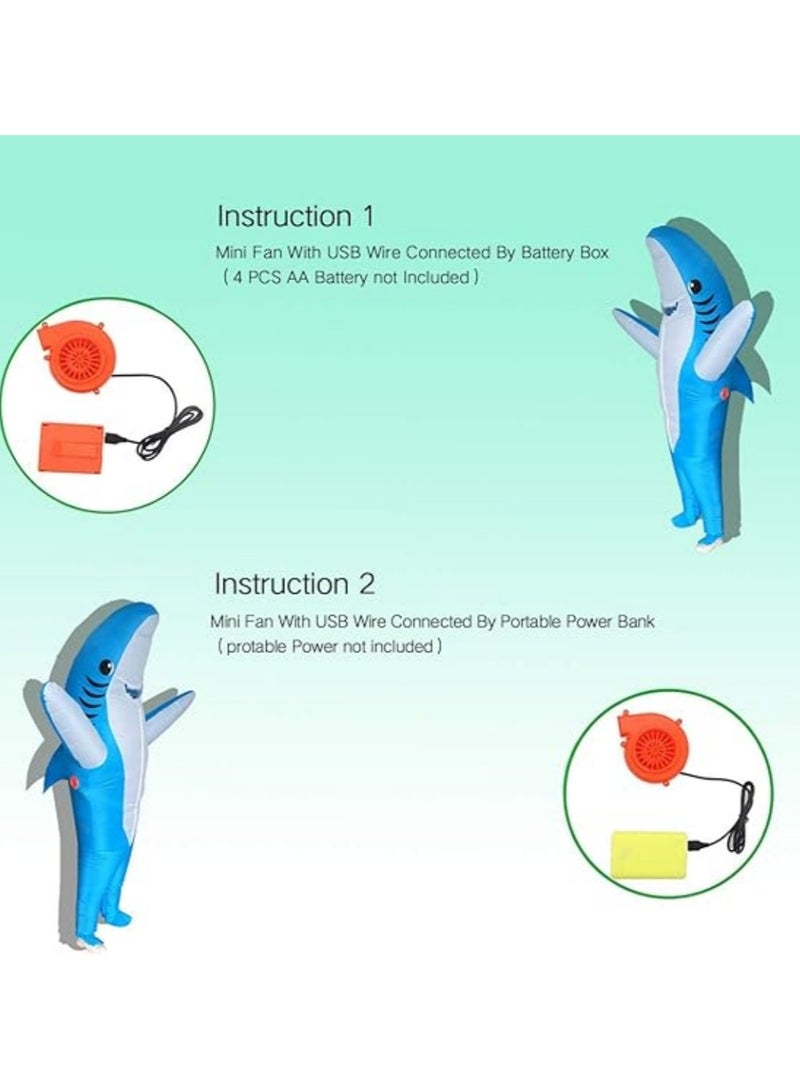 Instruction 1

Mini Fan With USB Wire Connected By Battery Box
( 4 PCS AA Battery not Included )

Instruction 2

Mini Fan With USB Wire Connected By Portable Power Bank
( protable Power not included )