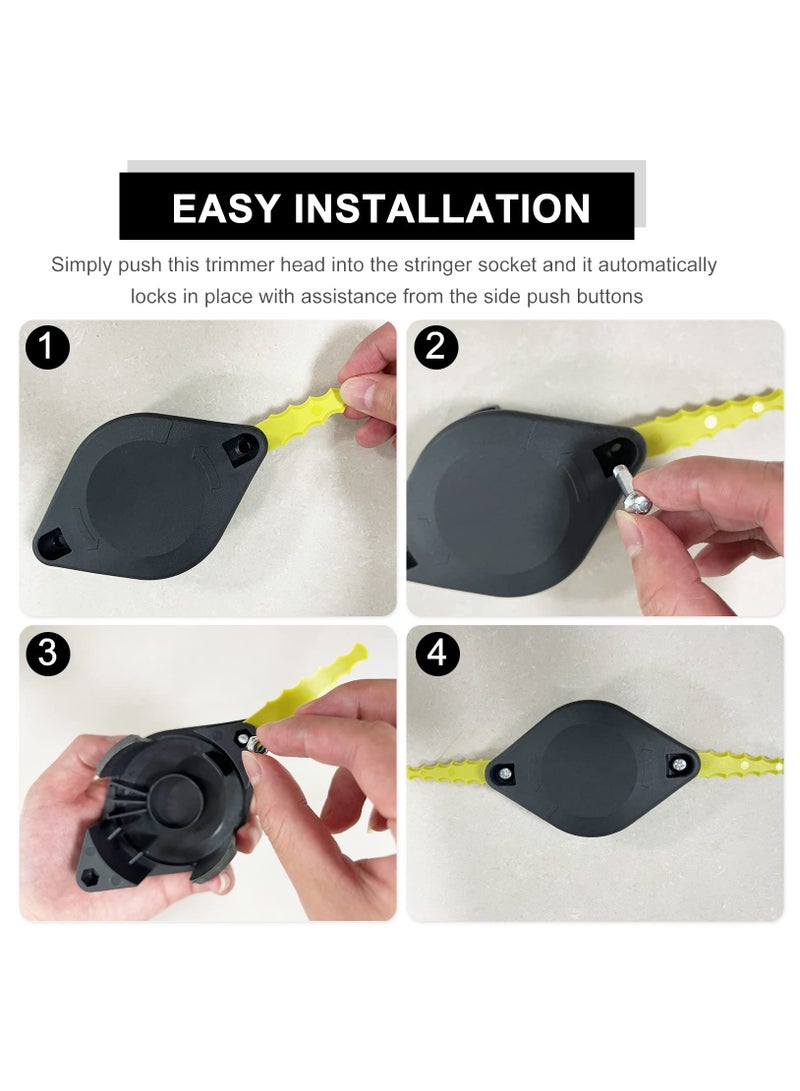 EASY INSTALLATION

Simply push this trimmer head into the stringer socket and it automatically locks in place with assistance from the side push buttons

1

2

3

4