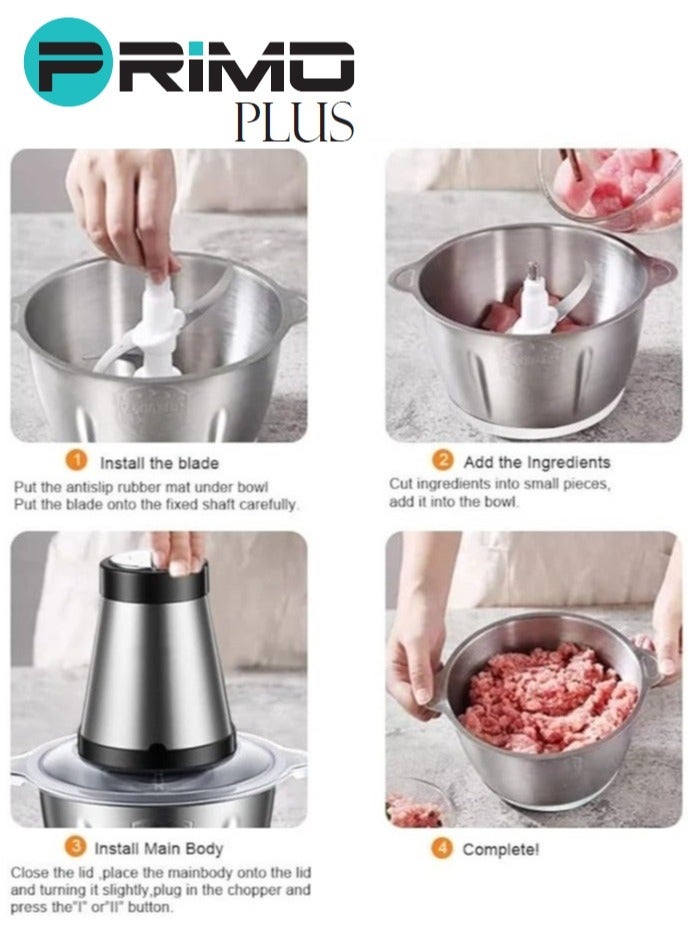 PRIMO
PLUS

1 Install the blade
Put the antislip rubber mat under bowl
Put the blade onto the fixed shaft carefully.

2 Add the Ingredients
Cut ingredients into small pieces, add it into the bowl.

3 Install Main Body
Close the lid ,place the mainbody onto the lid and turning it slightly,plug in the chopper and press the"I" or"II" button.

4 Complete!