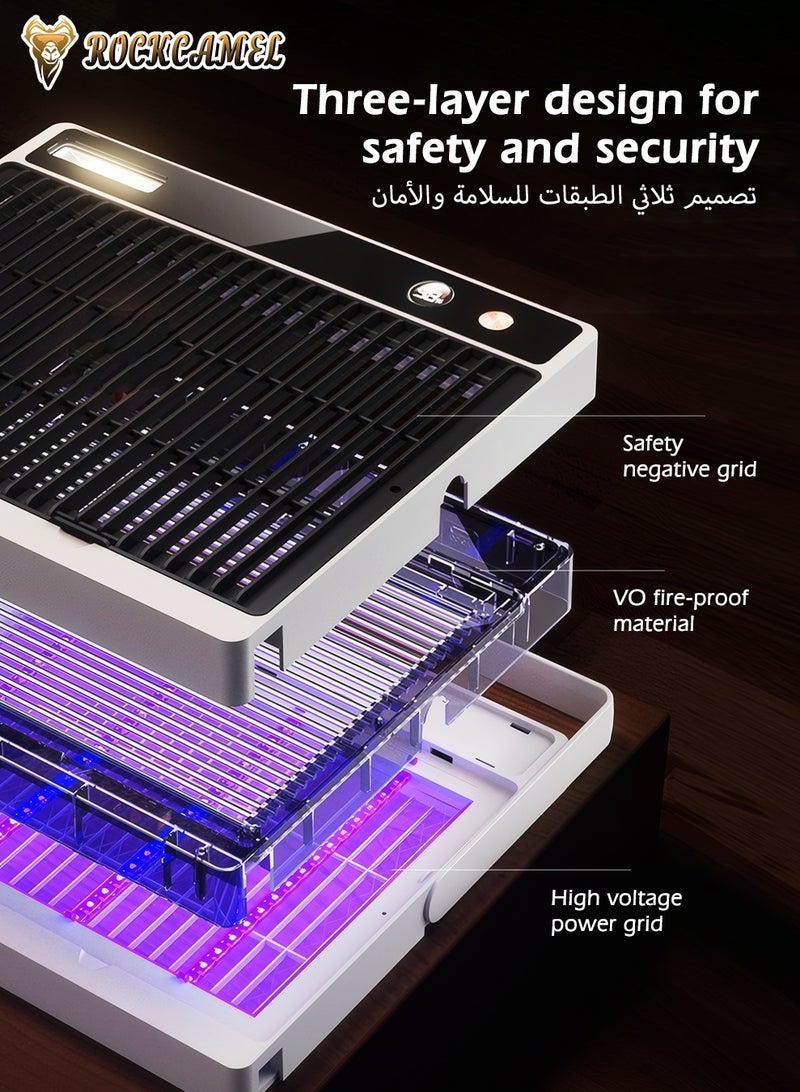 ROCKCAMEL

Three-layer design for safety and security

تصميم ثلاثي الطبقات للسلامة والأمان

Safety negative grid

VO fire-proof material

High voltage power grid