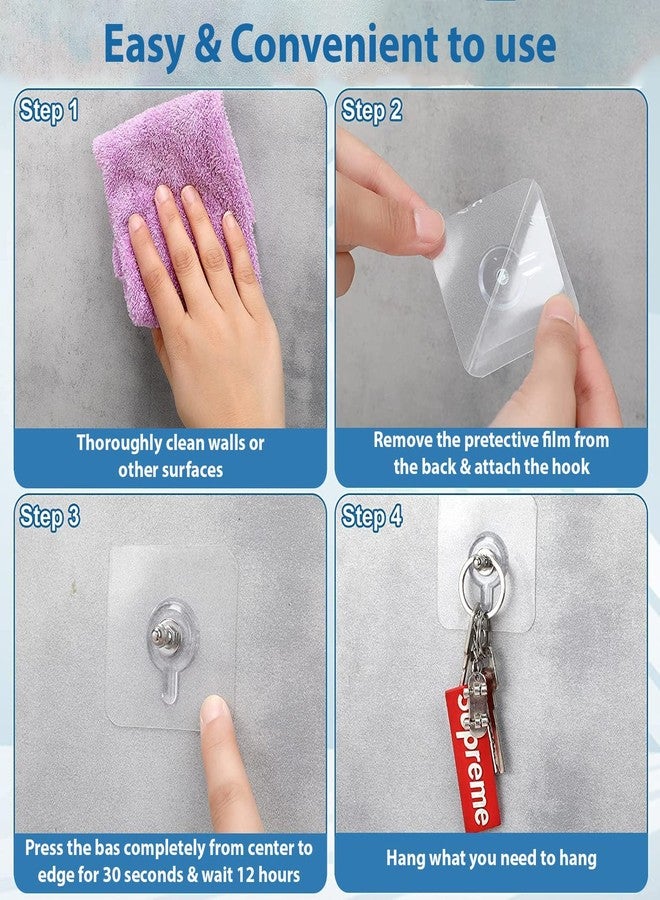 Easy & Convenient to use

Step 1

Thoroughly clean walls or other surfaces

Step 2

Remove the pretective film from the back & attach the hook

Step 3

Press the bas completely from center to edge for 30 seconds & wait 12 hours

Step 4

Supreme

Hang what you need to hang