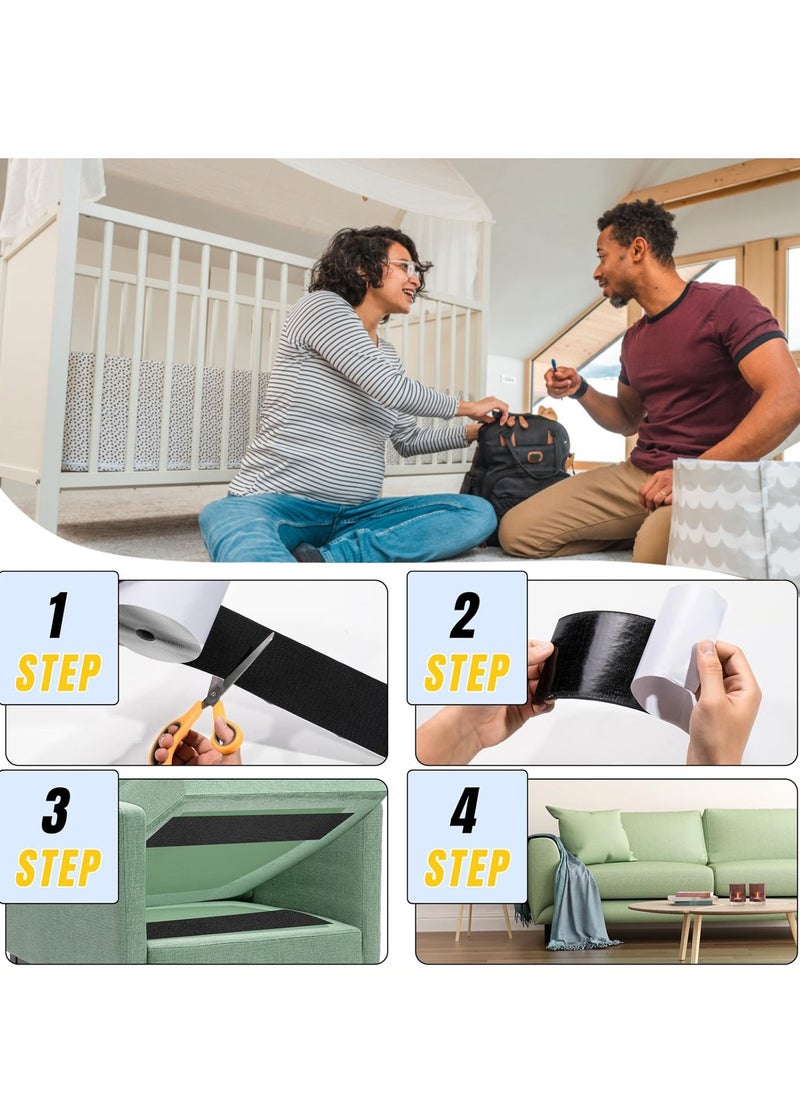 1
STEP

2
STEP

3
STEP

4
STEP