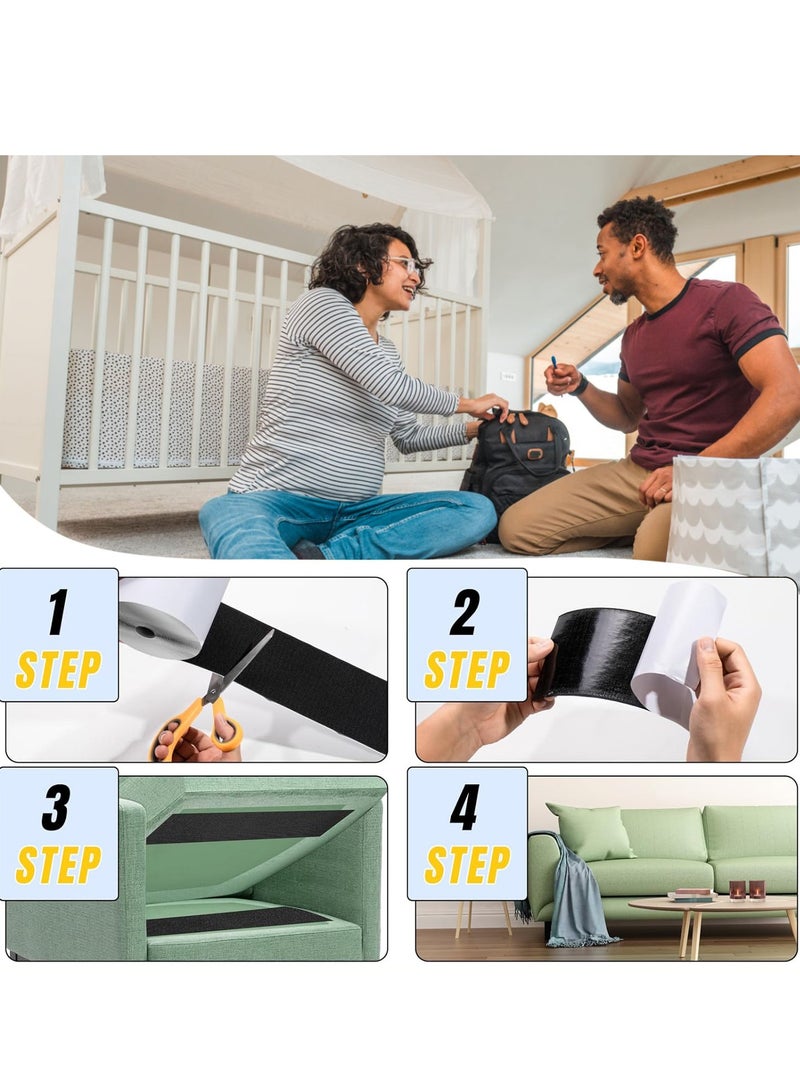 1
STEP

2
STEP

3
STEP

4
STEP