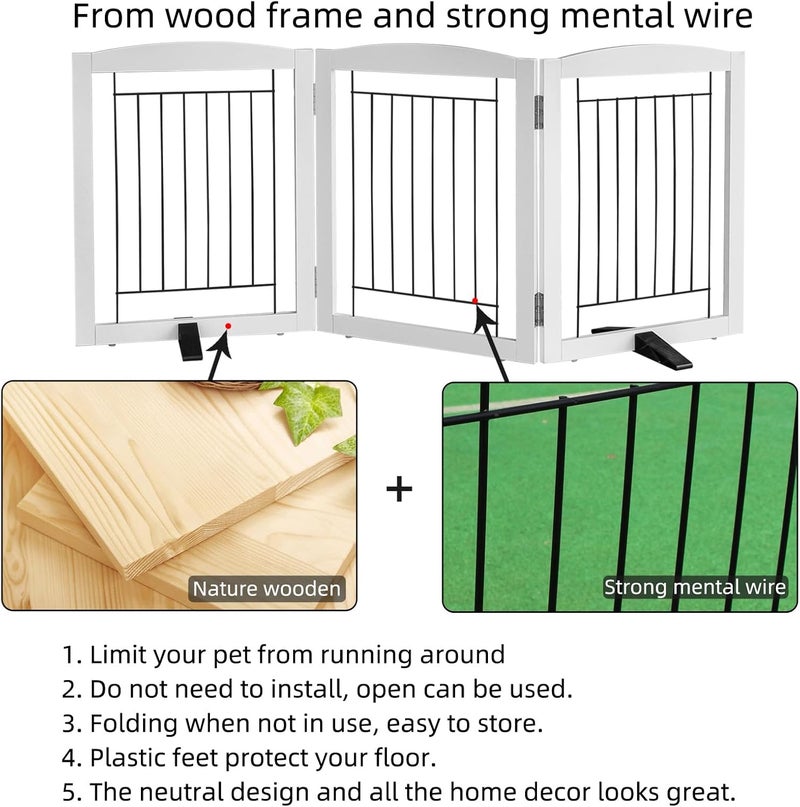 From wood frame and strong mental wire

Nature wooden

+

Strong mental wire

1. Limit your pet from running around
2. Do not need to install, open can be used.
3. Folding when not in use, easy to store.
4. Plastic feet protect your floor.
5. The neutral design and all the home decor looks great.