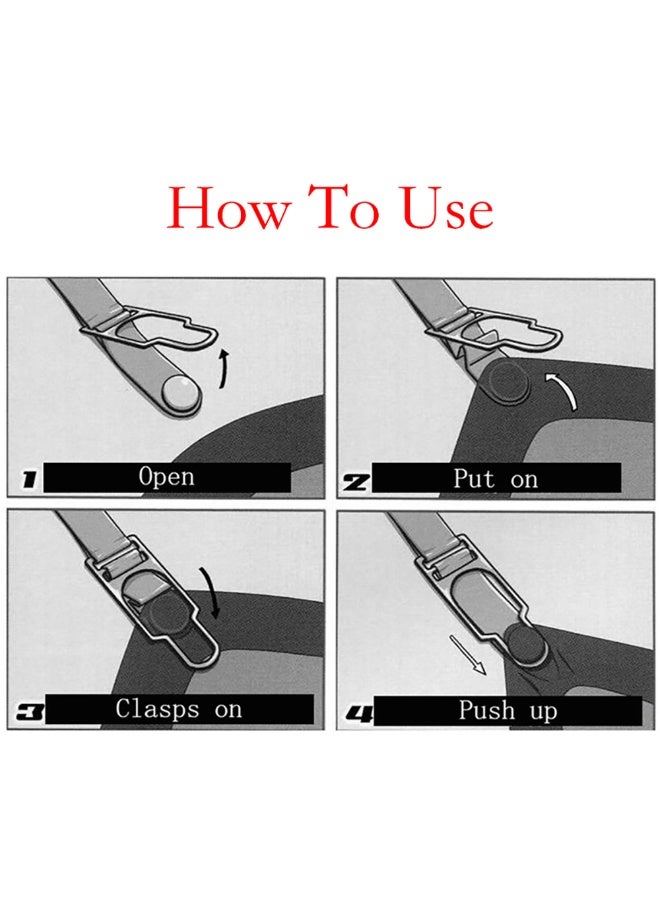 How To Use

1 Open

2 Put on

3 Clasps on

4 Push up