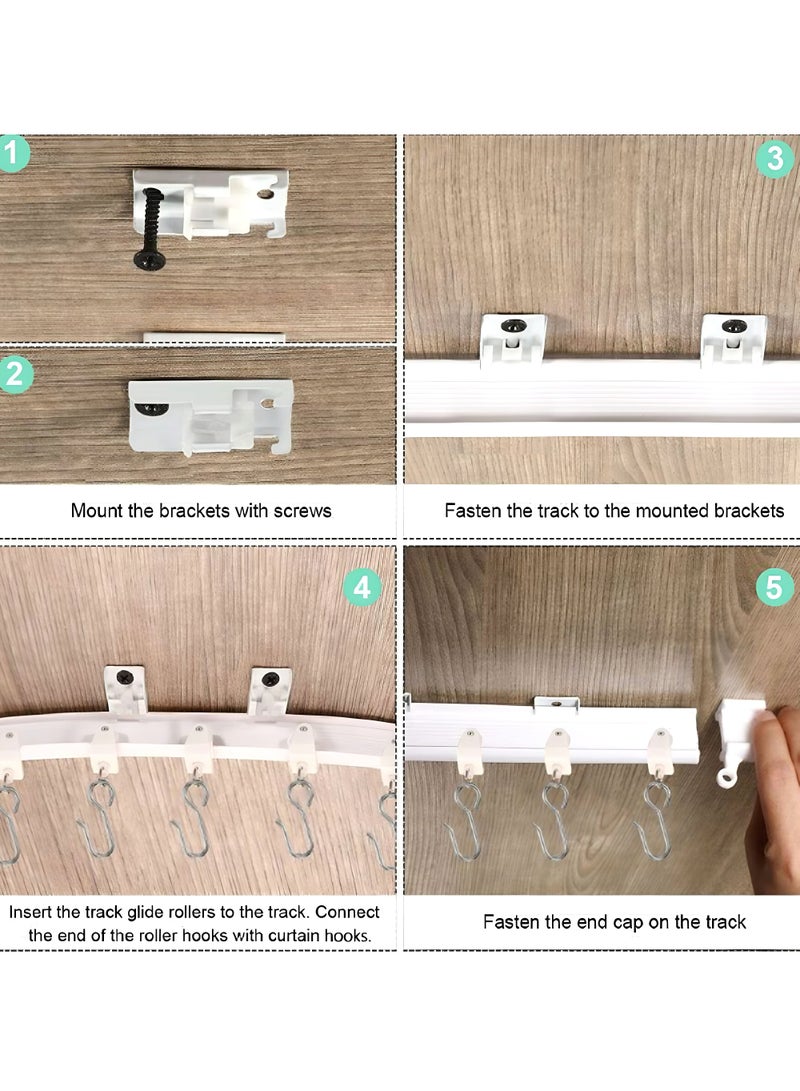 1

2

Mount the brackets with screws

3

Fasten the track to the mounted brackets

4

Insert the track glide rollers to the track. Connect the end of the roller hooks with curtain hooks.

5

Fasten the end cap on the track