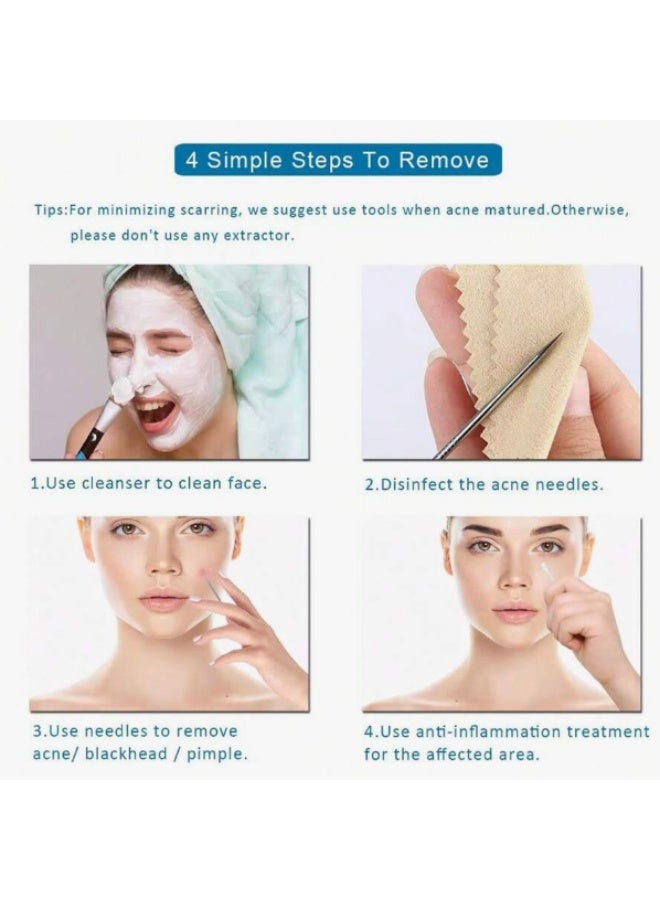 4 Simple Steps To Remove

Tips:For minimizing scarring, we suggest use tools when acne matured.Otherwise, please don't use any extractor.

1.Use cleanser to clean face.

2.Disinfect the acne needles.

3.Use needles to remove acne/ blackhead / pimple.

4.Use anti-inflammation treatment for the affected area.