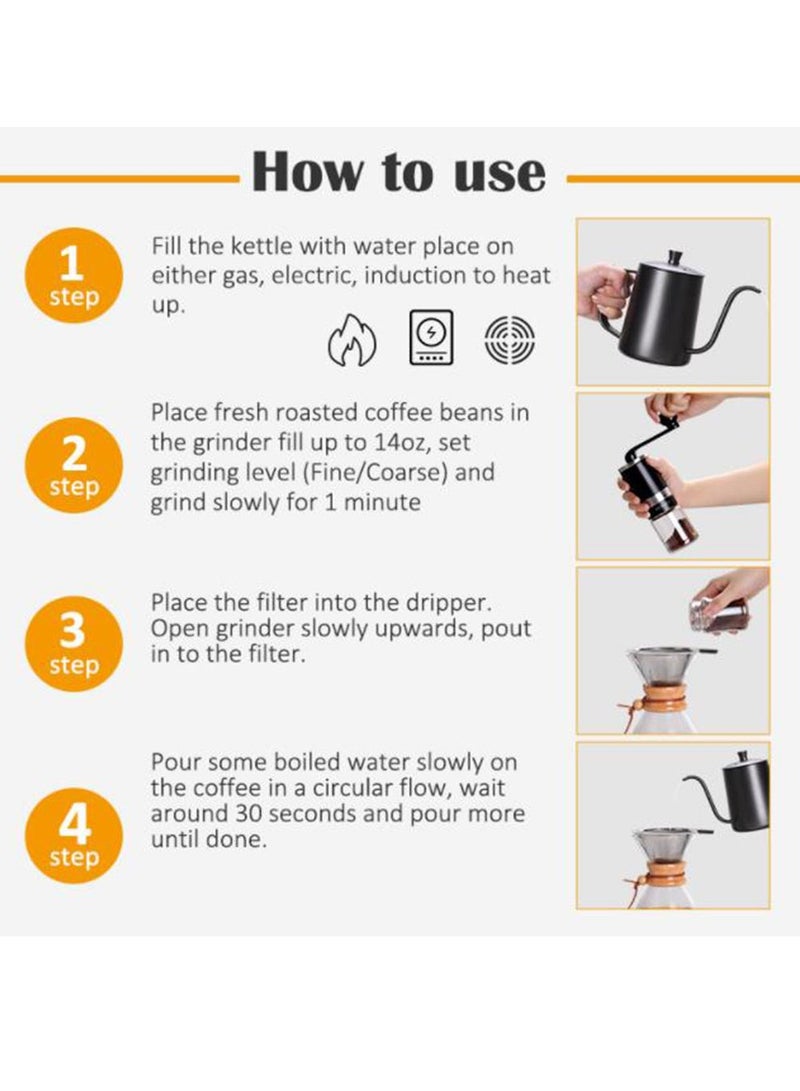 How to use

1
step

Fill the kettle with water place on either gas, electric, induction to heat up.

2
step

Place fresh roasted coffee beans in the grinder fill up to 14oz, set grinding level (Fine/Coarse) and grind slowly for 1 minute

3
step

Place the filter into the dripper. Open grinder slowly upwards, pout in to the filter.

4
step

Pour some boiled water slowly on the coffee in a circular flow, wait around 30 seconds and pour more until done.