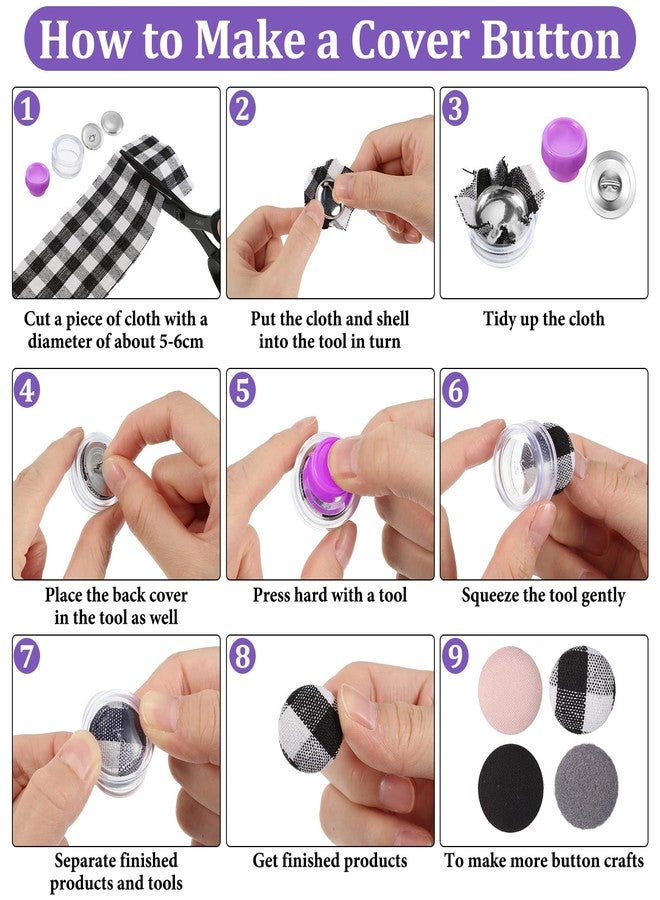 How to Make a Cover Button

1
Cut a piece of cloth with a diameter of about 5-6cm

2
Put the cloth and shell into the tool in turn

3
Tidy up the cloth

4
Place the back cover in the tool as well

5
Press hard with a tool

6
Squeeze the tool gently

7
Separate finished products and tools

8
Get finished products

9
To make more button crafts