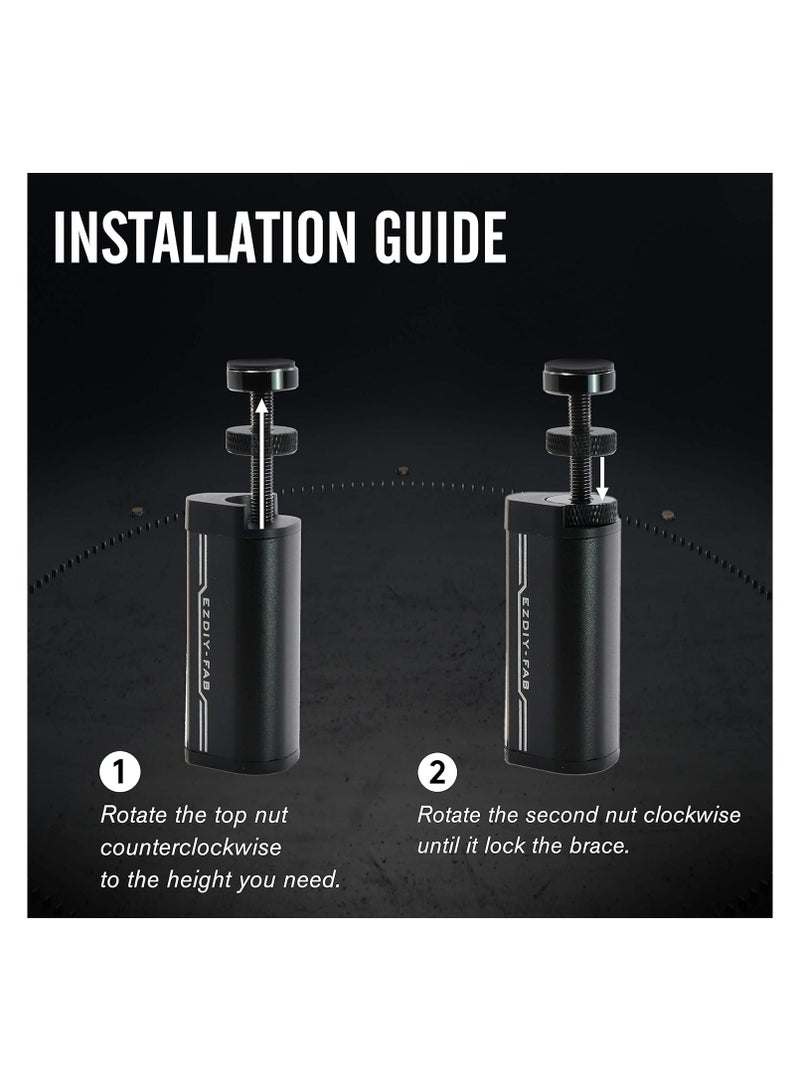 INSTALLATION GUIDE

EZDIY-FAB

EZDIY-FAB

1
Rotate the top nut counterclockwise to the height you need.

2
Rotate the second nut clockwise until it lock the brace.