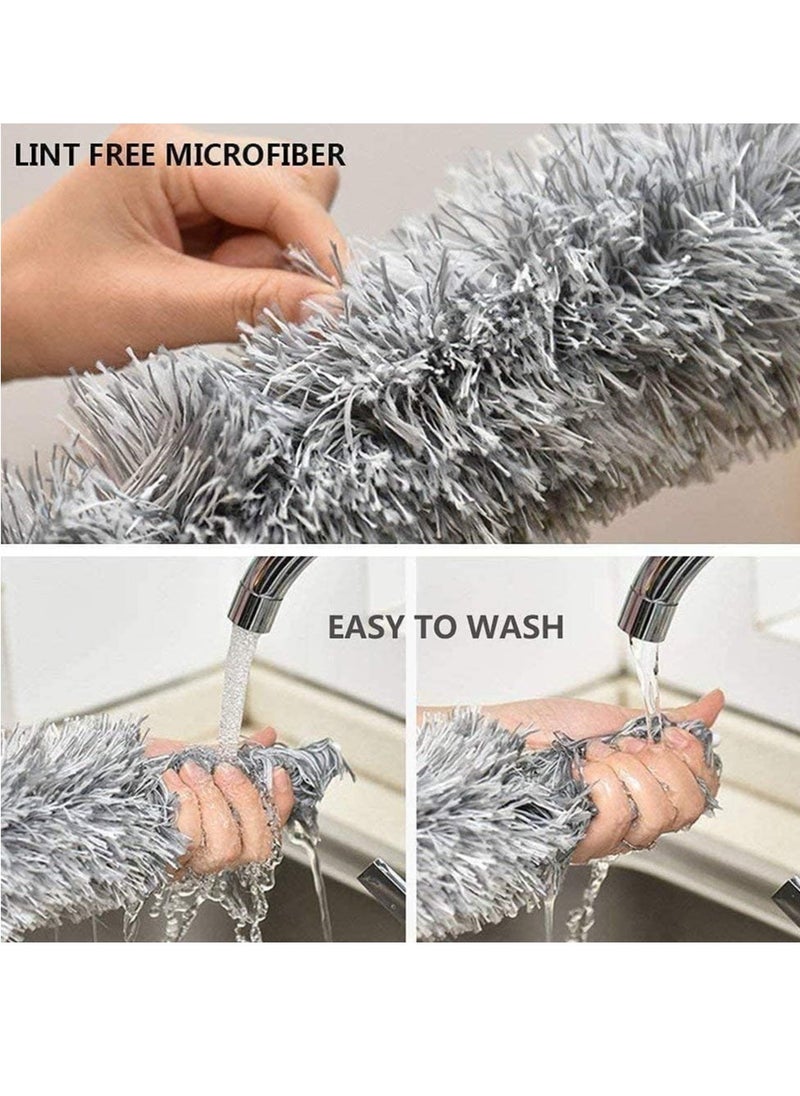 LINT FREE MICROFIBER

EASY TO WASH