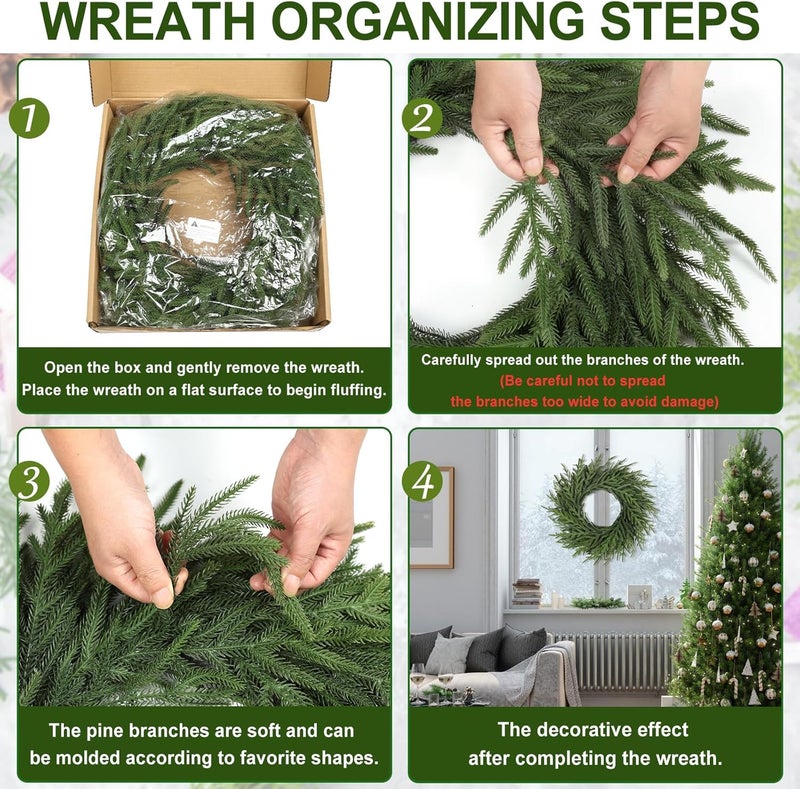 WREATH ORGANIZING STEPS

1

Open the box and gently remove the wreath. Place the wreath on a flat surface to begin fluffing.

2

Carefully spread out the branches of the wreath. (Be careful not to spread the branches too wide to avoid damage)

3

The pine branches are soft and can be molded according to favorite shapes.

4

The decorative effect after completing the wreath.