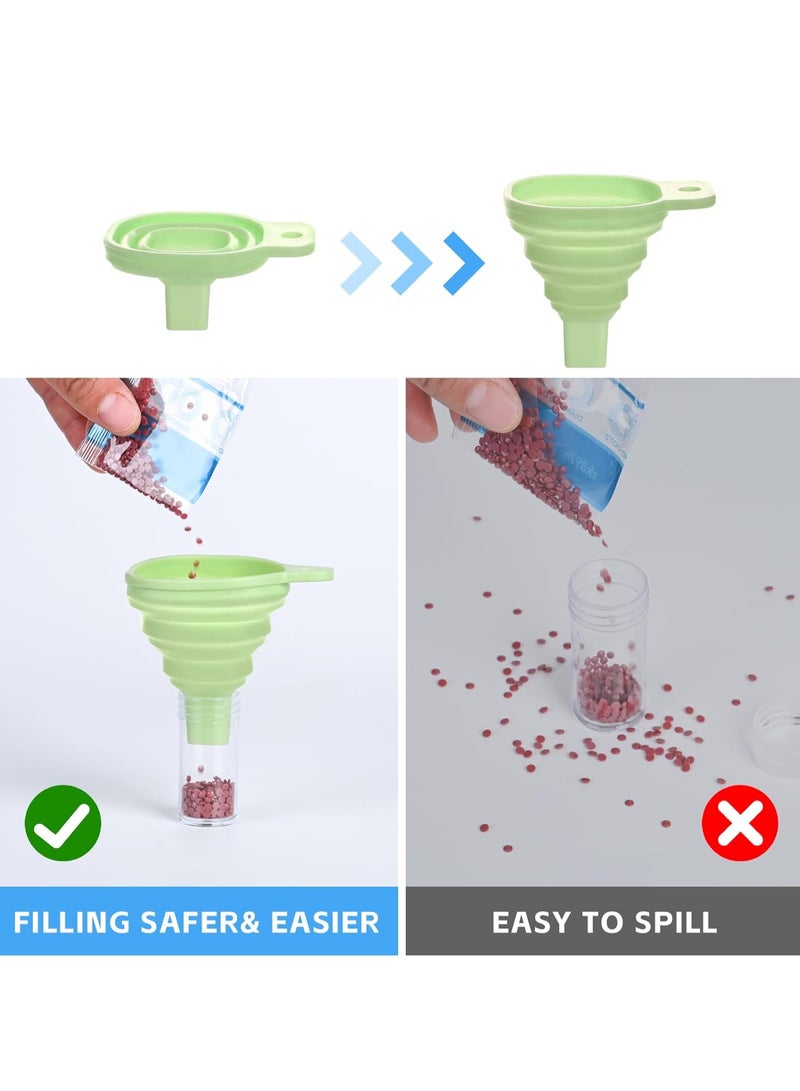 FILLING SAFER& EASIER

EASY TO SPILL