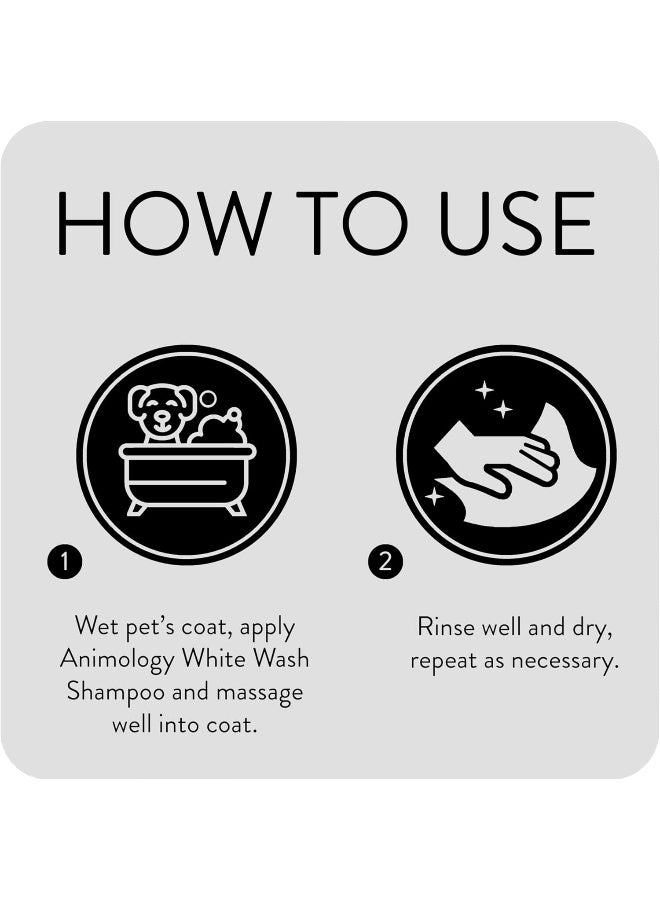 HOW TO USE

1

Wet pet's coat, apply Animology White Wash Shampoo and massage well into coat.

2

Rinse well and dry, repeat as necessary.