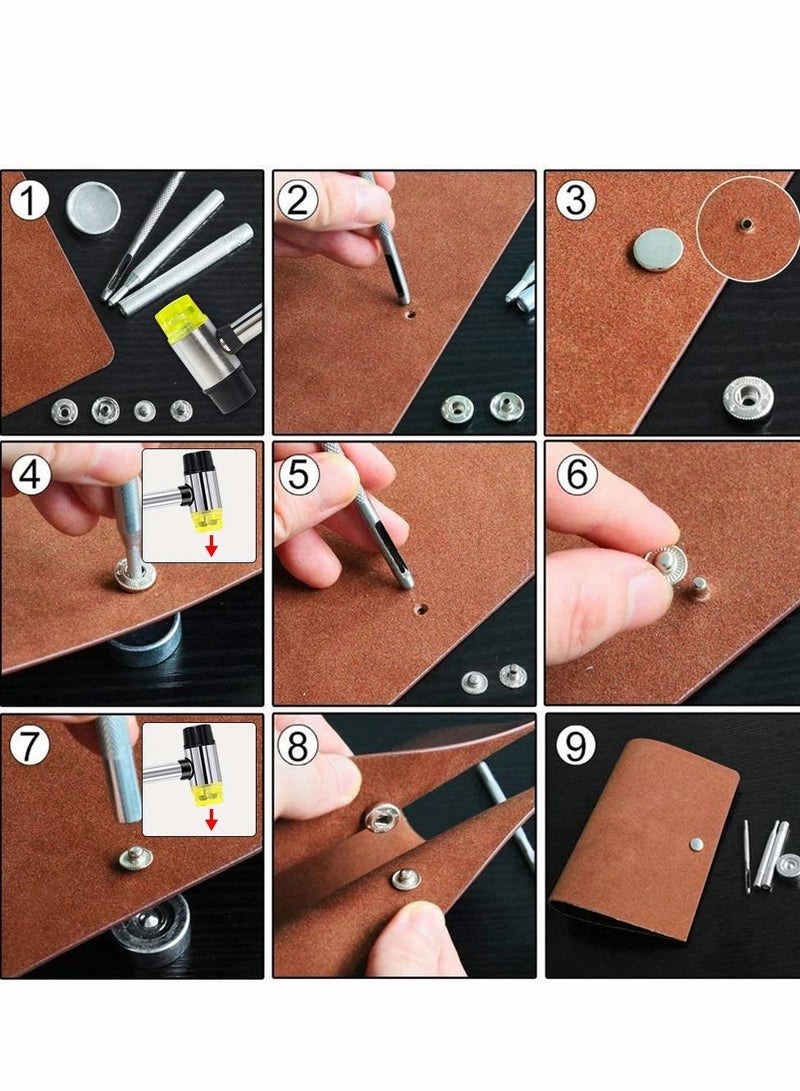 1
2
3
4
5
6
7
8
9