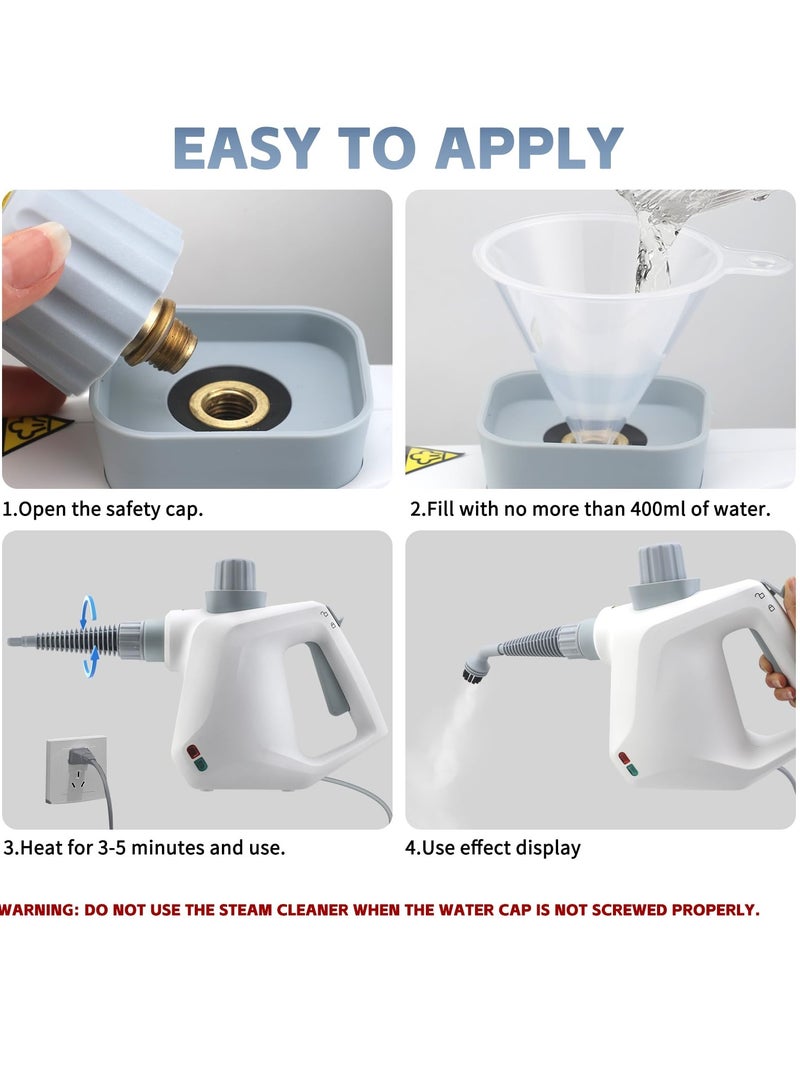 EASY TO APPLY

1.Open the safety cap.

2.Fill with no more than 400ml of water.

3.Heat for 3-5 minutes and use.

4.Use effect display

WARNING: DO NOT USE THE STEAM CLEANER WHEN THE WATER CAP IS NOT SCREWED PROPERLY.