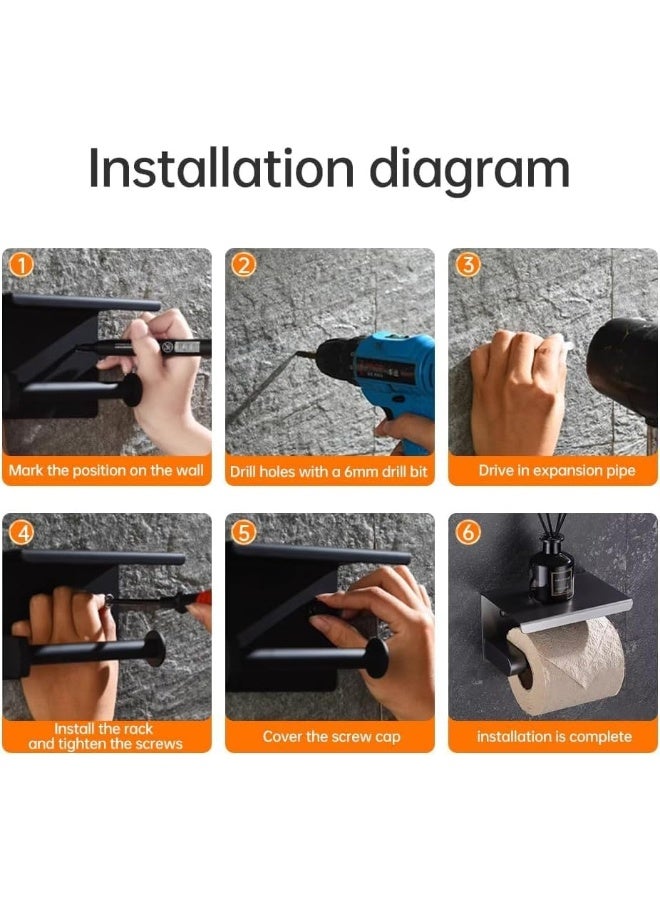 Installation diagram

1

Mark the position on the wall

2

Drill holes with a 6mm drill bit

3

Drive in expansion pipe

4

Install the rack and tighten the screws

5

Cover the screw cap

6

installation is complete