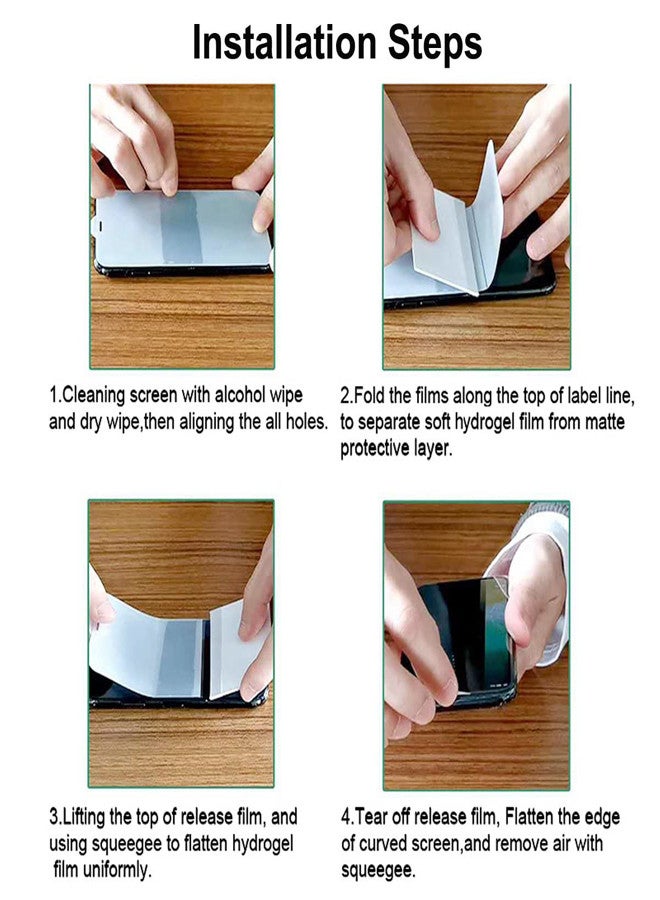 Installation Steps

1.Cleaning screen with alcohol wipe and dry wipe,then aligning the all holes.

2.Fold the films along the top of label line, to separate soft hydrogel film from matte protective layer.

3.Lifting the top of release film, and using squeegee to flatten hydrogel film uniformly.

4.Tear off release film, Flatten the edge of curved screen,and remove air with squeegee.