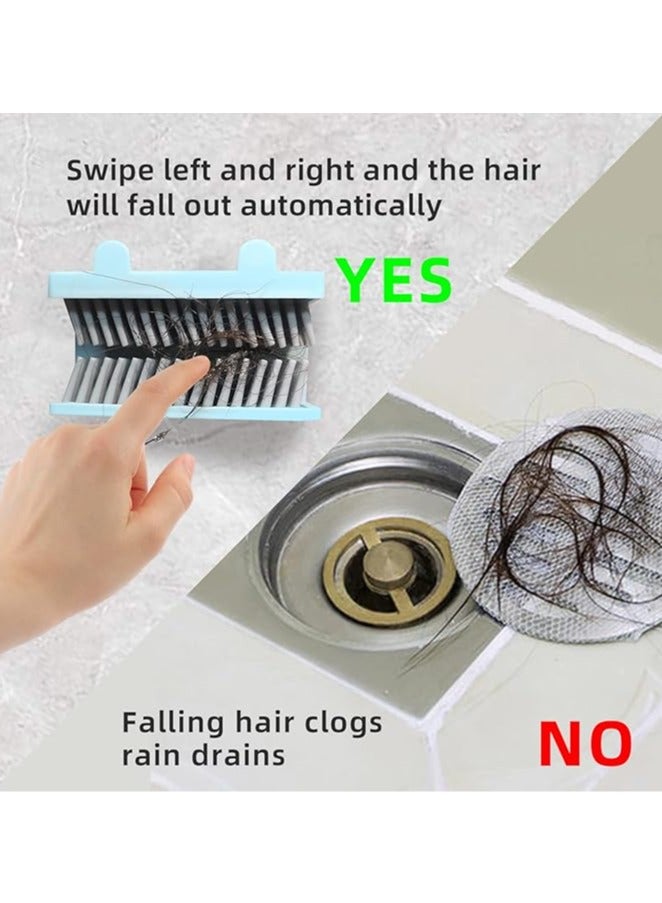 Swipe left and right and the hair will fall out automatically

YES

Falling hair clogs rain drains

NO