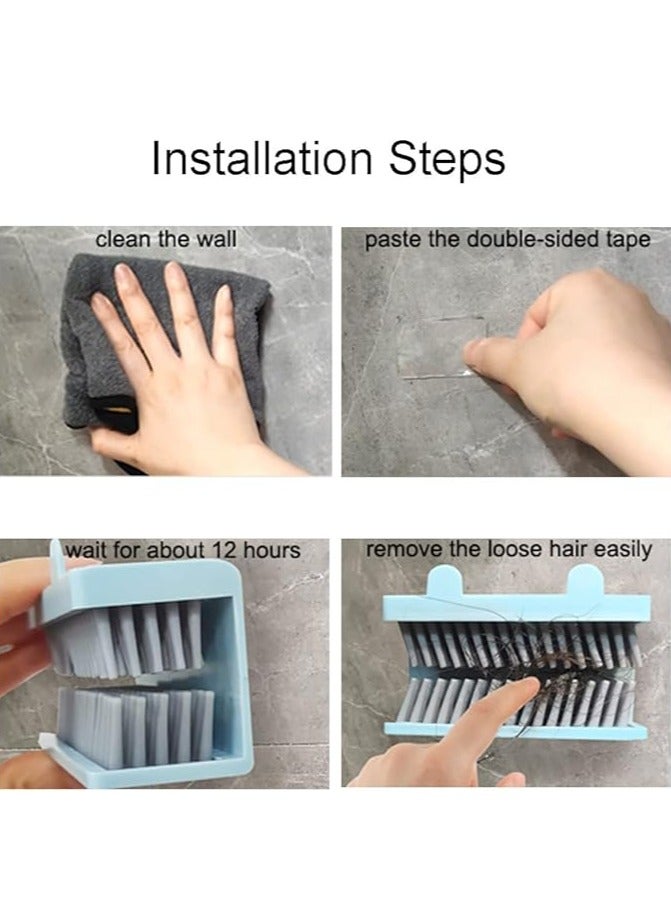 Installation Steps

clean the wall

paste the double-sided tape

wait for about 12 hours

remove the loose hair easily