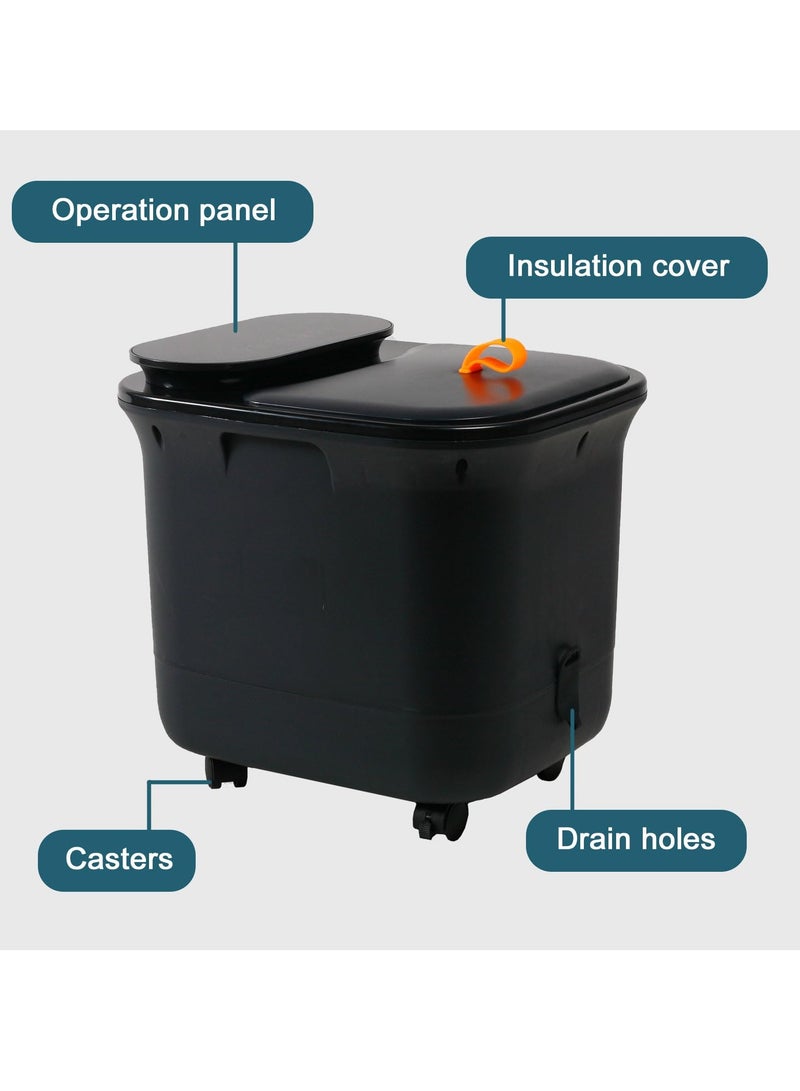 Operation panel

Insulation cover

Casters

Drain holes