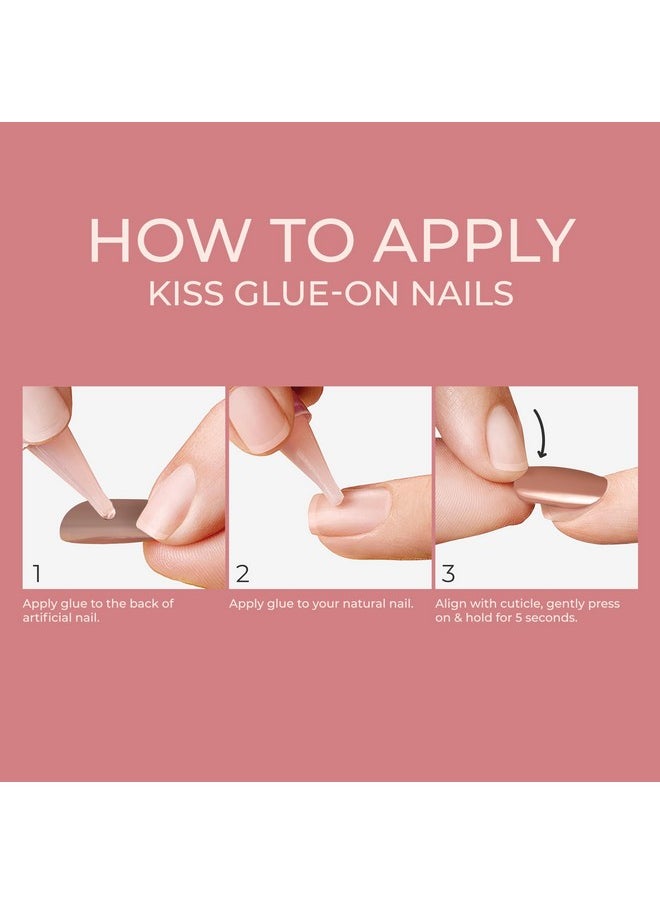 HOW TO APPLY
KISS GLUE-ON NAILS

1
Apply glue to the back of artificial nail.

2
Apply glue to your natural nail.

3
Align with cuticle, gently press on & hold for 5 seconds.