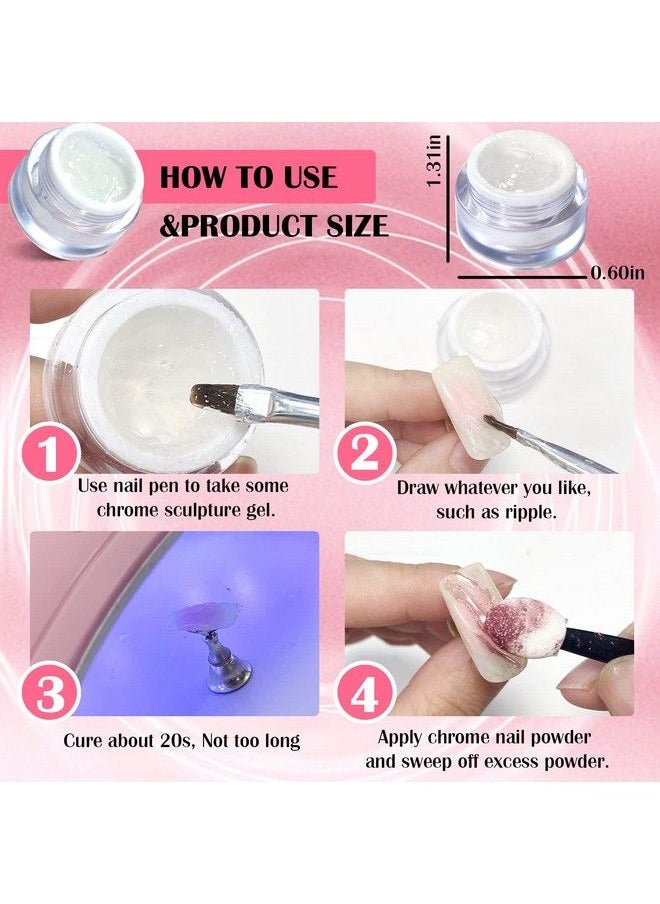 HOW TO USE
&PRODUCT SIZE

1.31in

0.60in

1
Use nail pen to take some chrome sculpture gel.

2
Draw whatever you like, such as ripple.

3
Cure about 20s, Not too long

4
Apply chrome nail powder and sweep off excess powder.