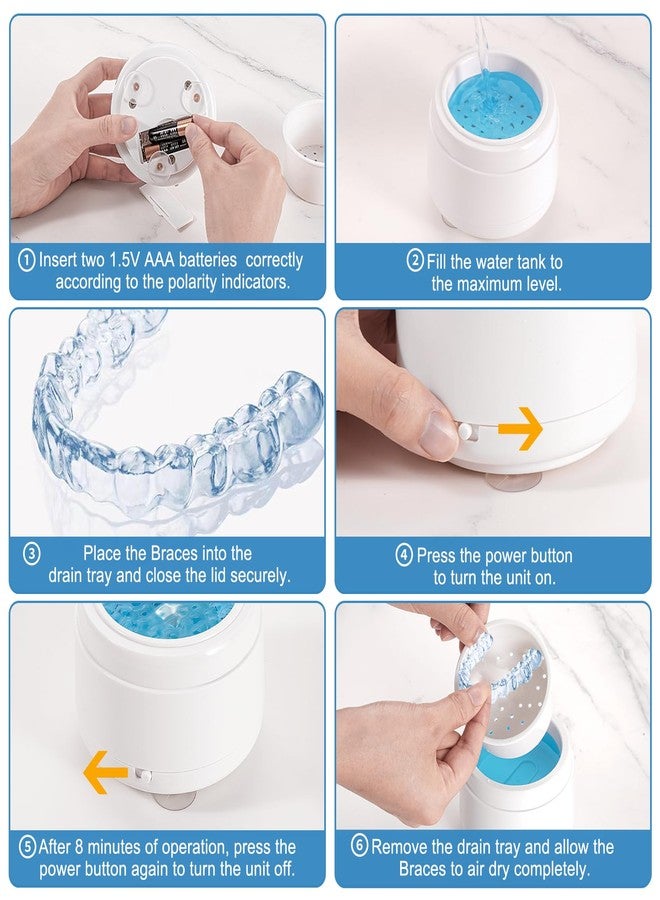 1 Insert two 1.5V AAA batteries correctly according to the polarity indicators.

2 Fill the water tank to the maximum level.

3 Place the Braces into the drain tray and close the lid securely.

4 Press the power button to turn the unit on.

5 After 8 minutes of operation, press the power button again to turn the unit off.

6 Remove the drain tray and allow the Braces to air dry completely.